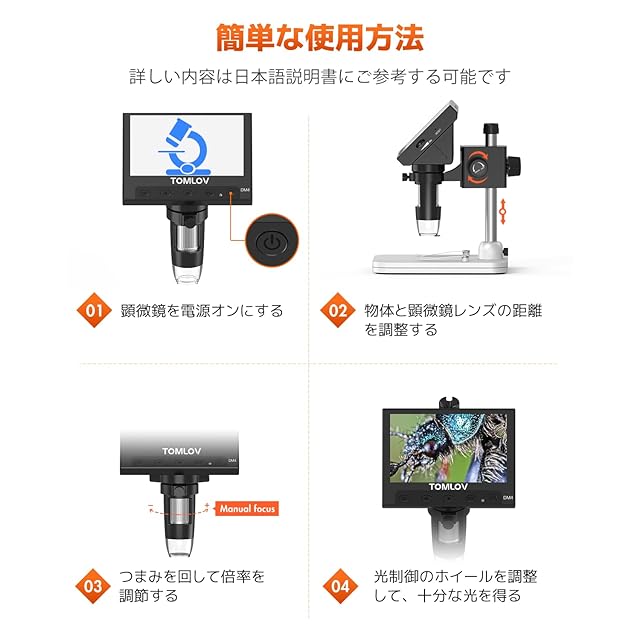 簡単な使用方法

詳しい内容は日本語説明書にご参考する可能です

TOMLOV

DM4

01 顕微鏡を電源オンにする

02 物体と顕微鏡レンズの距離を調整する

TOMLOV

DM4

Manual focus

03 つまみを回して倍率を調節する

TOMLOV

DM4

04 光制御のホイールを調整して、十分な光を得る