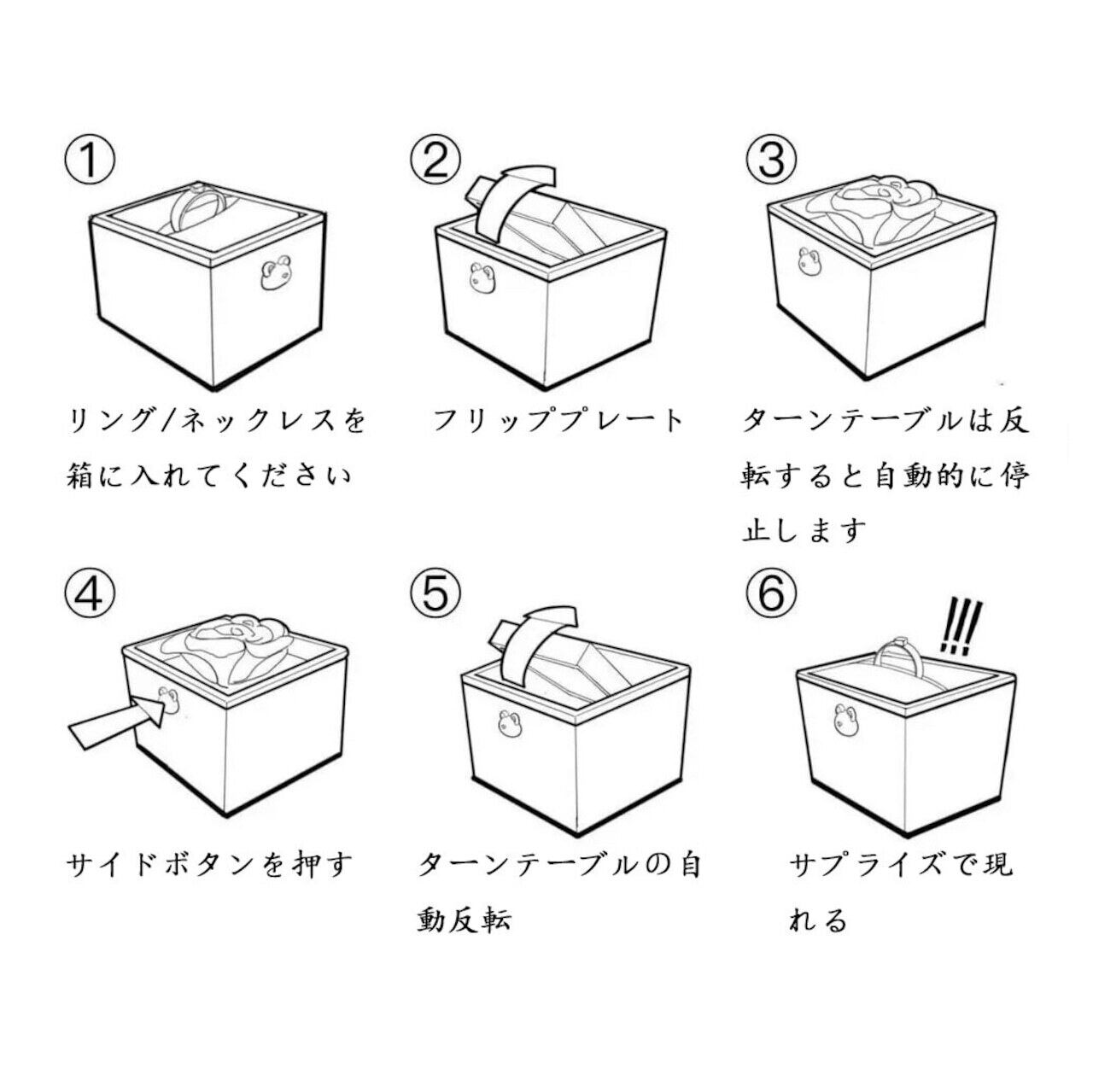 ①

リング/ネックレスを箱に入れてください

②

フリッププレート

③

ターンテーブルは反転すると自動的に停止します

④

サイドボタンを押す

⑤

ターンテーブルの自動反転

⑥

!!!

サプライズで現れる