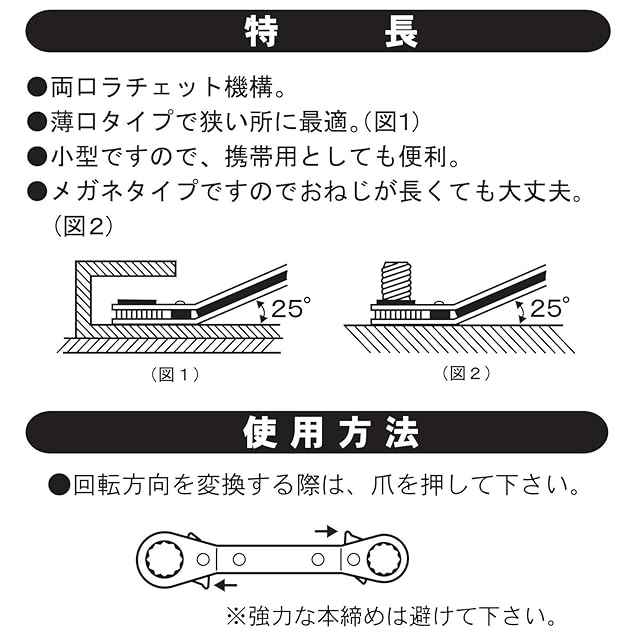 特　長

●両口ラチェット機構。
●薄口タイプで狭い所に最適。(図1)
●小型ですので、携帯用としても便利。
●メガネタイプですのでおねじが長くても大丈夫。(図2)

25°
25°
（図１）
（図２）

使用方法

●回転方向を変換する際は、爪を押して下さい。

※強力な本締めは避けて下さい。