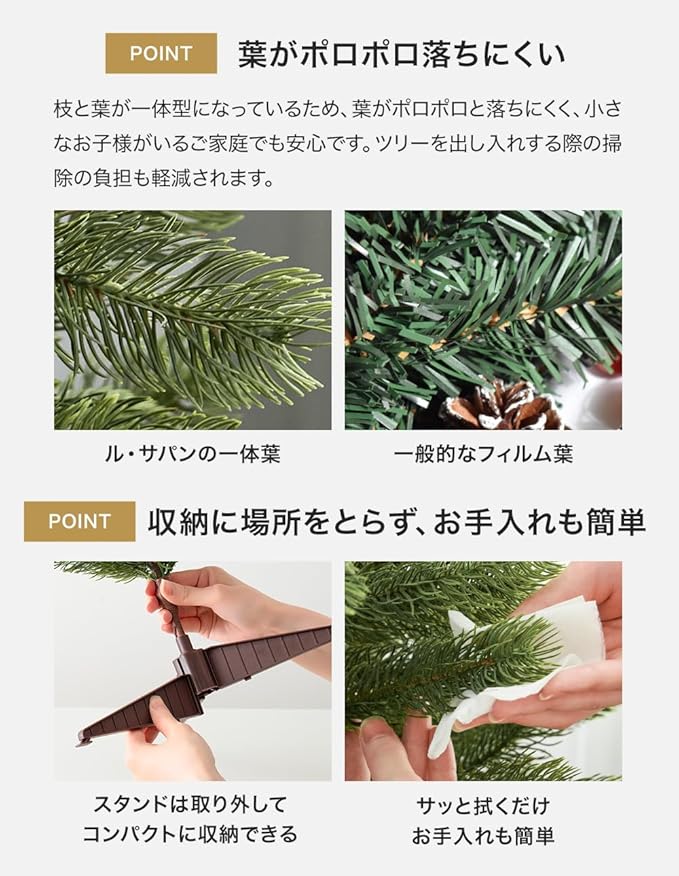 POINT 葉がポロポロ落ちにくい

枝と葉が一体型になっているため、葉がポロポロと落ちにくく、小さなお子様がいるご家庭でも安心です。ツリーを出し入れする際の掃除の負担も軽減されます。

ル・サパンの一体葉

一般的なフィルム葉

POINT 収納に場所をとらず、お手入れも簡単

スタンドは取り外して
コンパクトに収納できる

サッと拭くだけ
お手入れも簡単