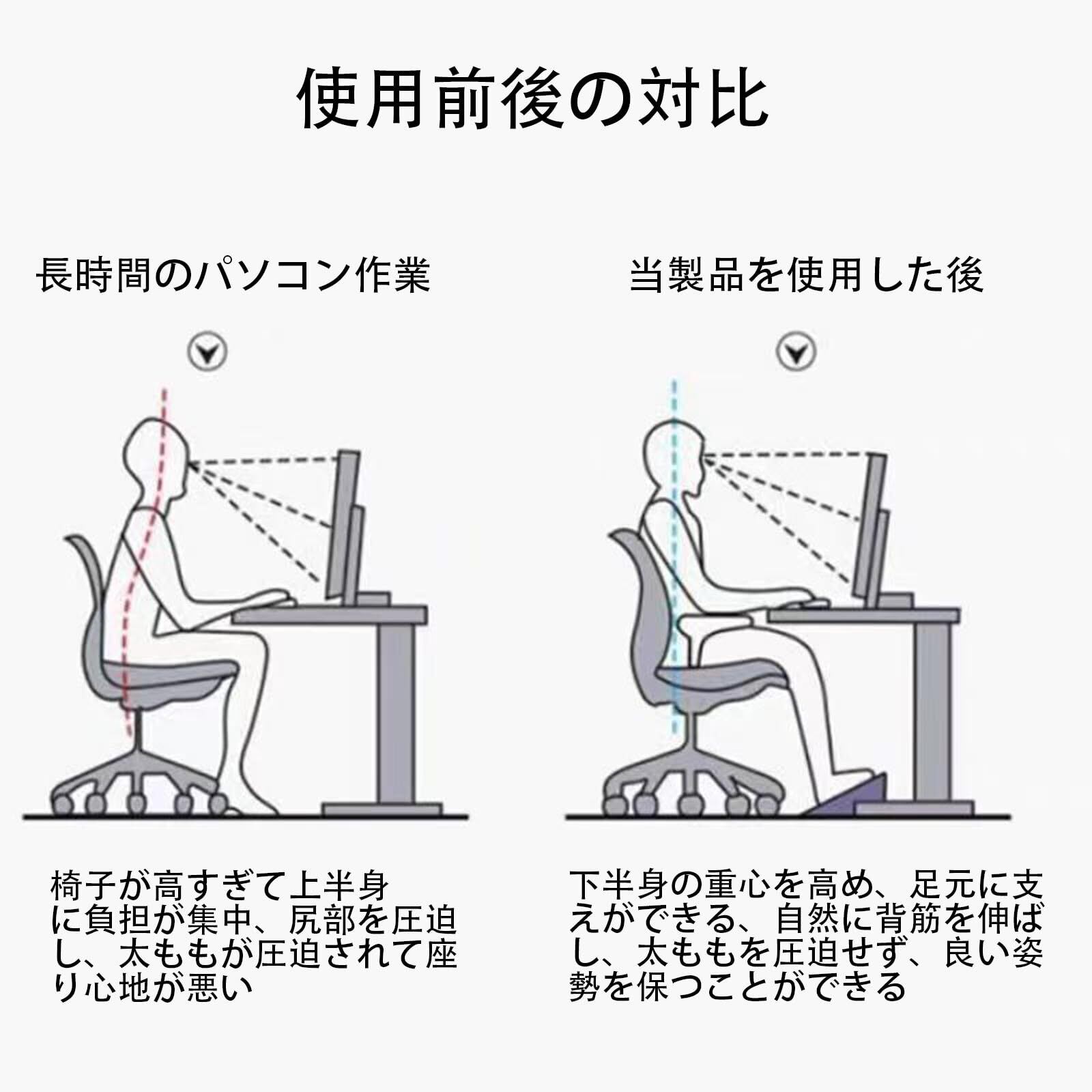 使用前後の対比

長時間のパソコン作業

椅子が高すぎて上半身に負担が集中、尻部を圧迫し、太ももが圧迫されて座り心地が悪い

当製品を使用した後

下半身の重心を高め、足元に支えができる、自然に背筋を伸ばし、太ももを圧迫せず、良い姿勢を保つことができる