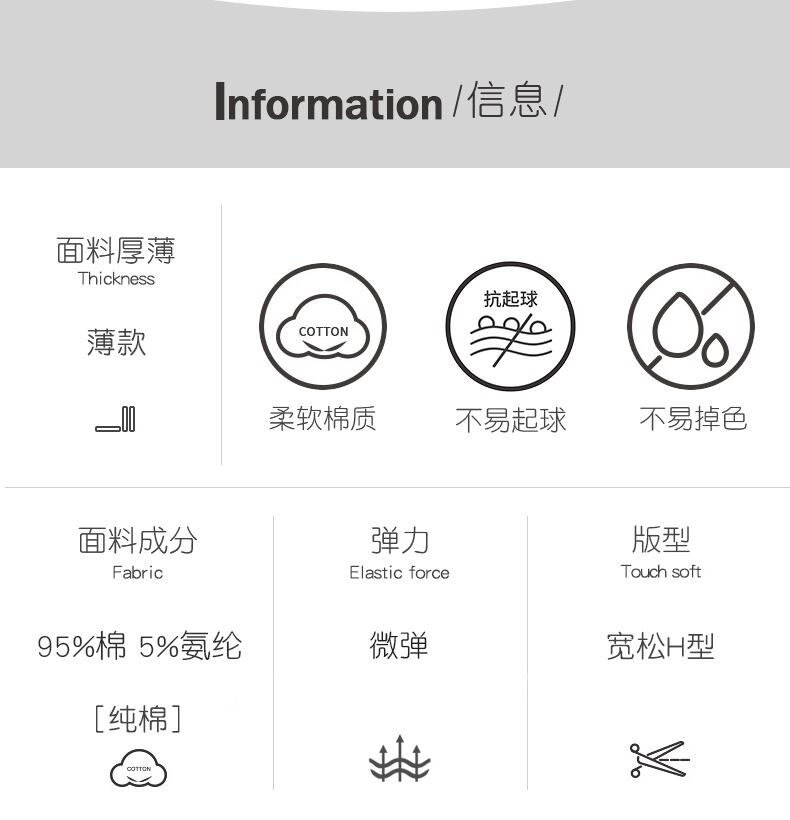 Information /信息/

面料厚薄
Thickness

薄款

COTTON
柔软棉质

抗起球
不易起球

不易掉色

面料成分
Fabric

95%棉 5%氨纶

[纯棉]

COTTON

弹力
Elastic force

微弹

版型
Touch soft

宽松H型