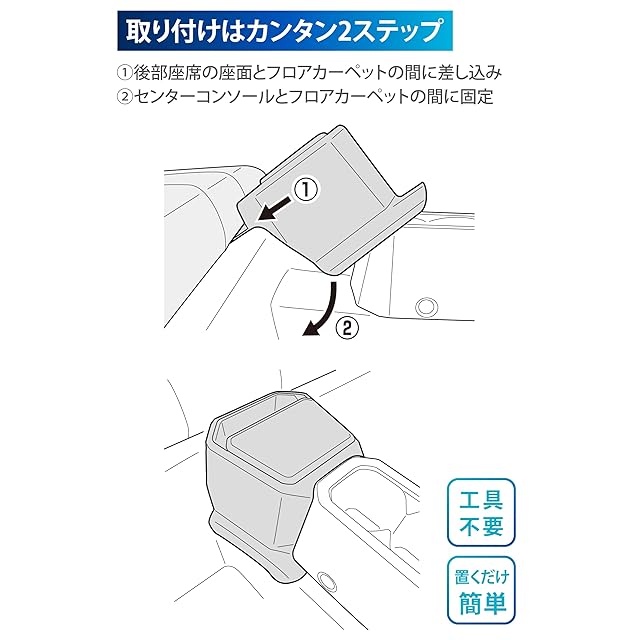 取り付けはカンタン2ステップ

①後部座席の座面とフロアカーペットの間に差し込み
②センターコンソールとフロアカーペットの間に固定

①

②

工具不要

置くだけ簡単