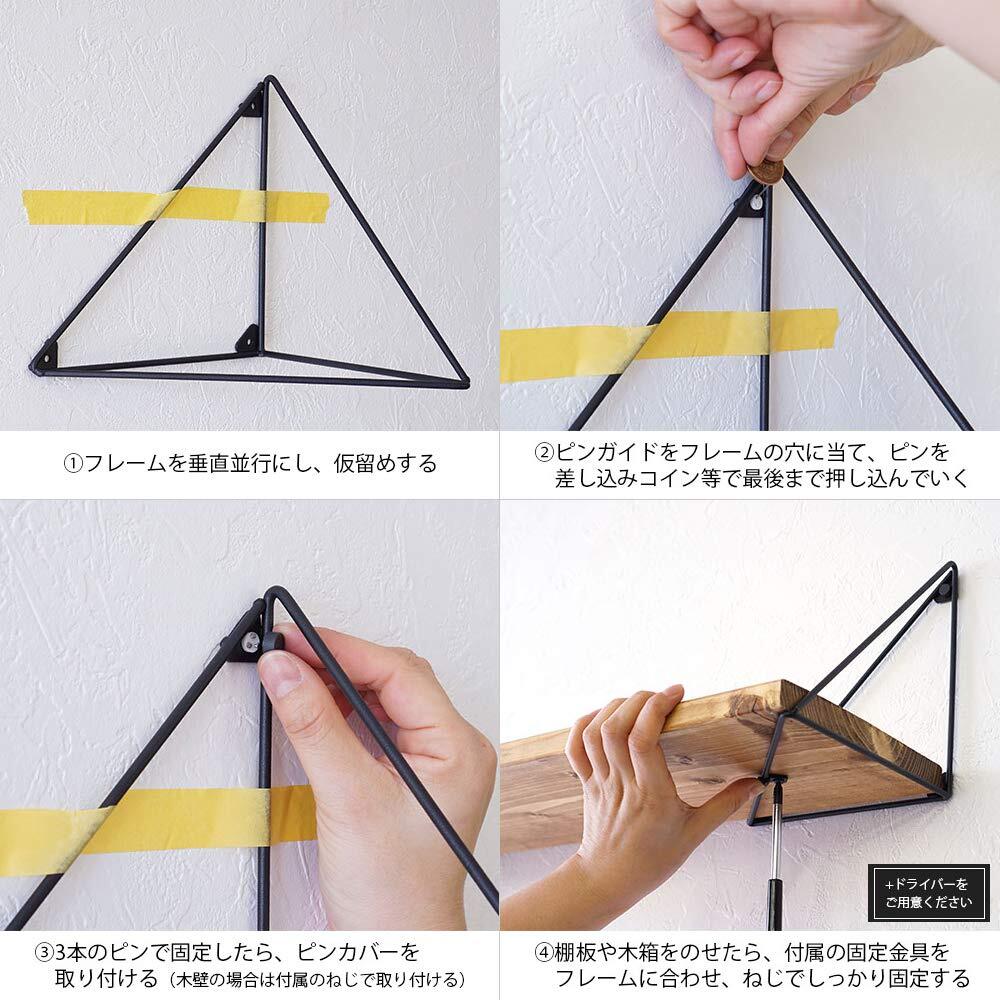 ①フレームを垂直並行にし、仮留めする

②ピンガイドをフレームの穴に当て、ピンを差し込みコイン等で最後まで押し込んでいく

③3本のピンで固定したら、ピンカバーを取り付ける（木壁の場合は付属のねじで取り付ける）

+ドライバーをご用意ください

④棚板や木箱をのせたら、付属の固定金具をフレームに合わせ、ねじでしっかり固定する