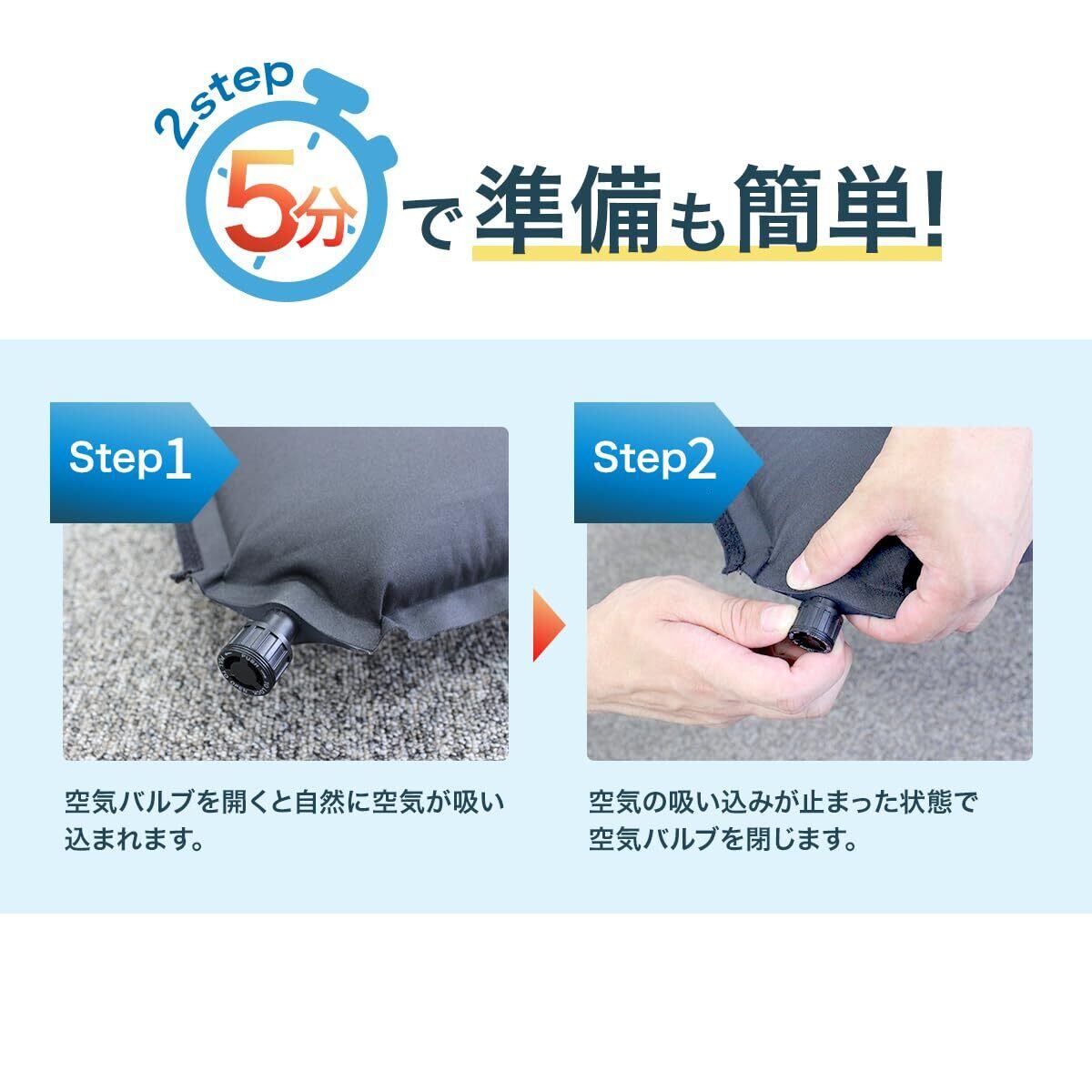 2step

5分で準備も簡単!

Step1

空気バルブを開くと自然に空気が吸い込まれます。

Step2

空気の吸い込みが止まった状態で空気バルブを閉じます。