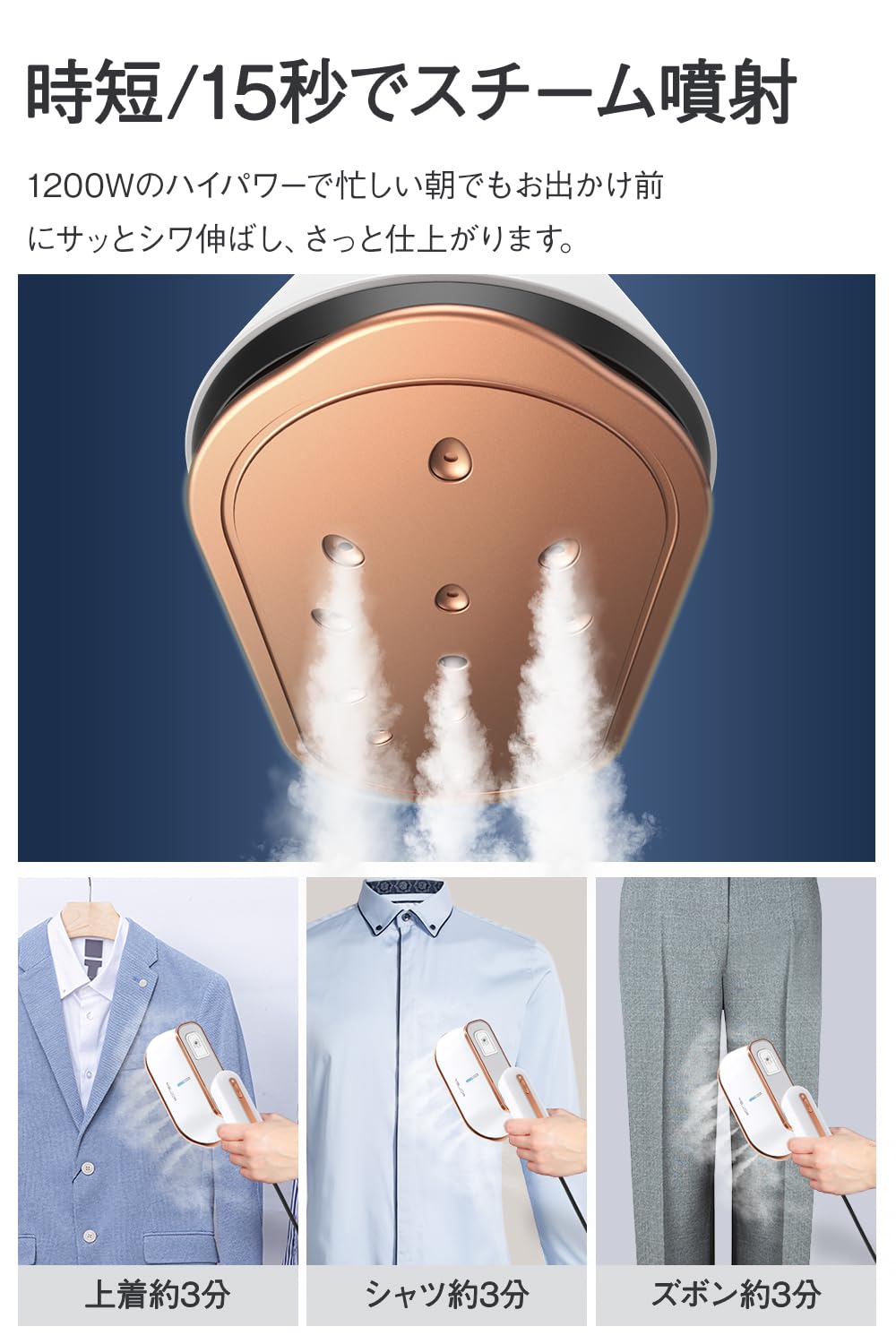 時短/15秒でスチーム噴射

1200Wのハイパワーで忙しい朝でもお出かけ前にサッとシワ伸ばし、さっと仕上がります。

上着約3分

シャツ約3分

ズボン約3分