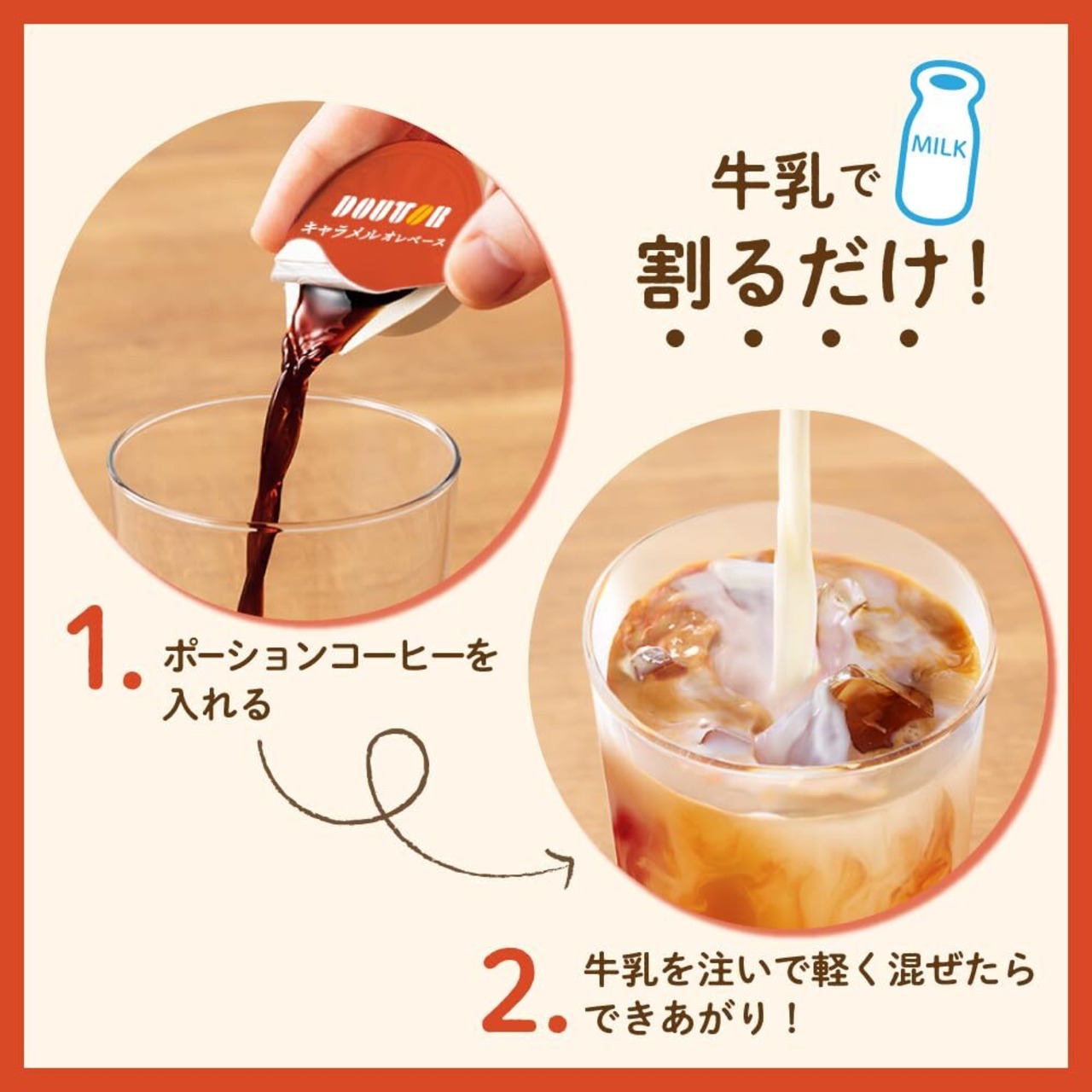 DOUTOR
キャラメルオレベース

MILK

牛乳で
割るだけ!

1. ポーションコーヒーを入れる

2. 牛乳を注いで軽く混ぜたらできあがり!