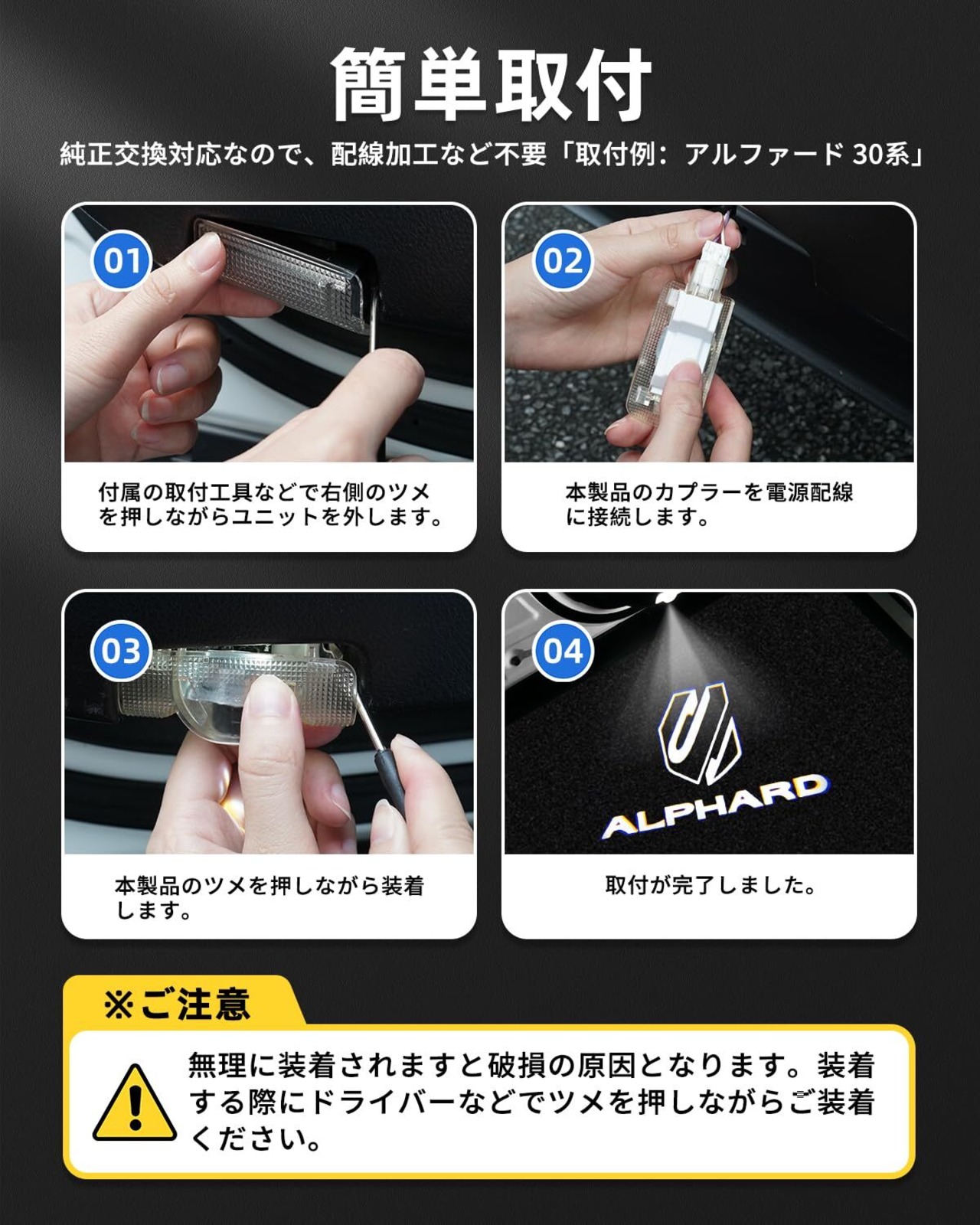 簡単取付

純正交換対応なので、配線加工など不要「取付例：アルファード 30系」

01

付属の取付工具などで右側のツメを押しながらユニットを外します。

02

本製品のカプラーを電源配線に接続します。

03

本製品のツメを押しながら装着します。

04

ALPHARD

取付が完了しました。

※ご注意

無理に装着されますと破損の原因となります。装着する際にドライバーなどでツメを押しながらご装着ください。