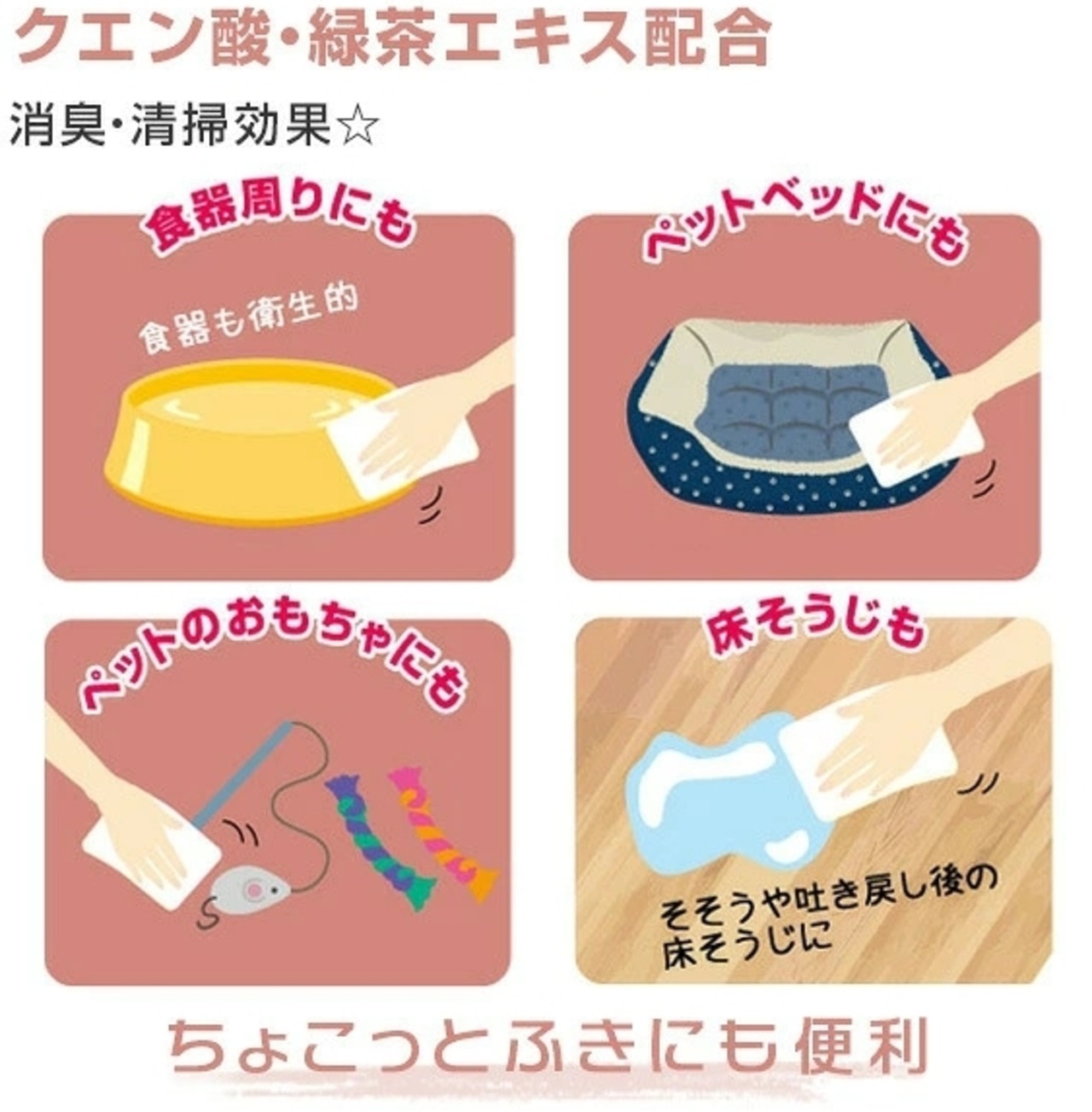 クエン酸・緑茶エキス配合

消臭・清掃効果☆

食器周りにも

食器も衛生的

ペットベッドにも

ペットのおもちゃにも

床そうじも

そそうや吐き戻し後の床そうじに

ちょこっとふきにも便利