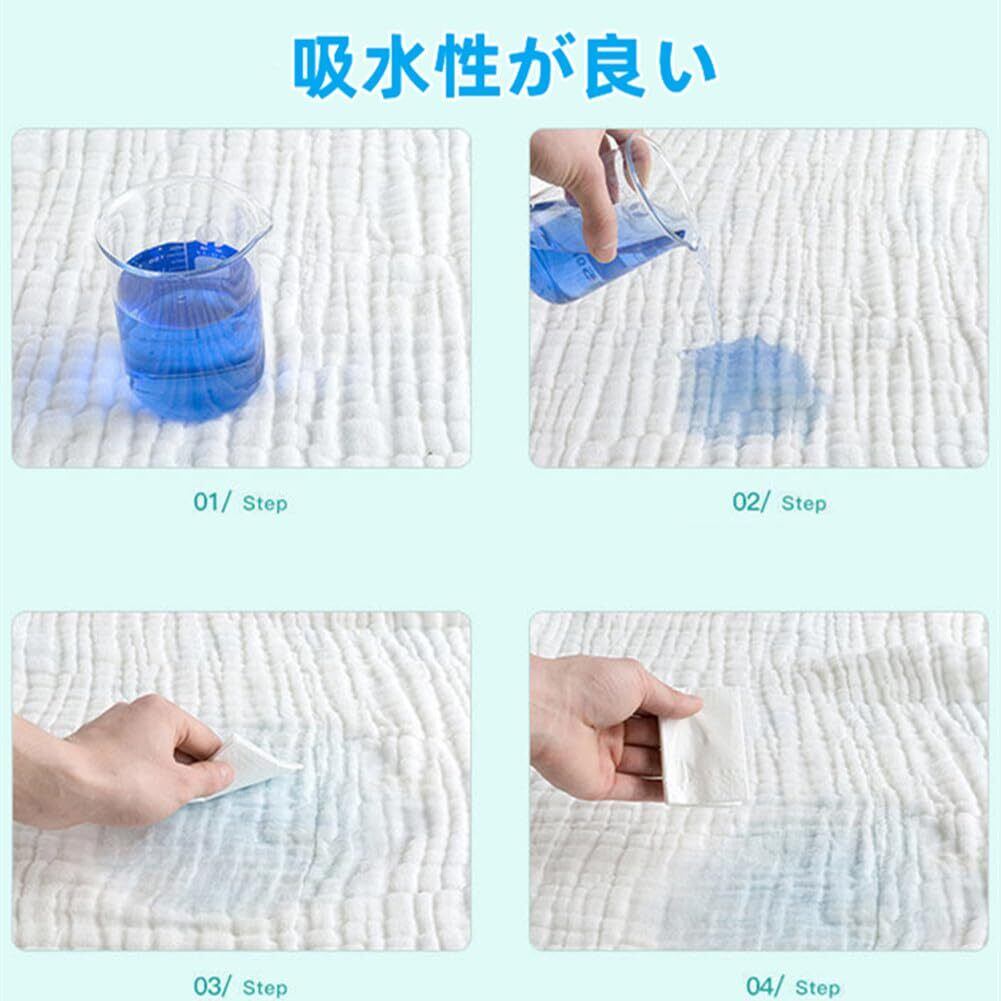 吸水性が良い

01/ Step

02/ Step

03/ Step

04/ Step