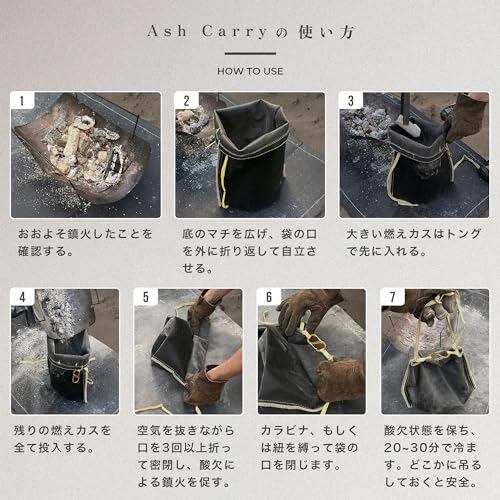 Ash Carryの使い方

HOW TO USE

1
おおよそ鎮火したことを確認する。

2
底のマチを広げ、袋の口を外に折り返して自立させる。

3
大きい燃えカスはトングで先に入れる。

4
残りの燃えカスを全て投入する。

5
空気を抜きながら口を3回以上折って密閉し、酸欠による鎮火を促す。

6
カラビナ、もしくは紐を縛って袋の口を閉じます。

7
酸欠状態を保ち、20~30分で冷ます。どこかに吊るしておくと安全。