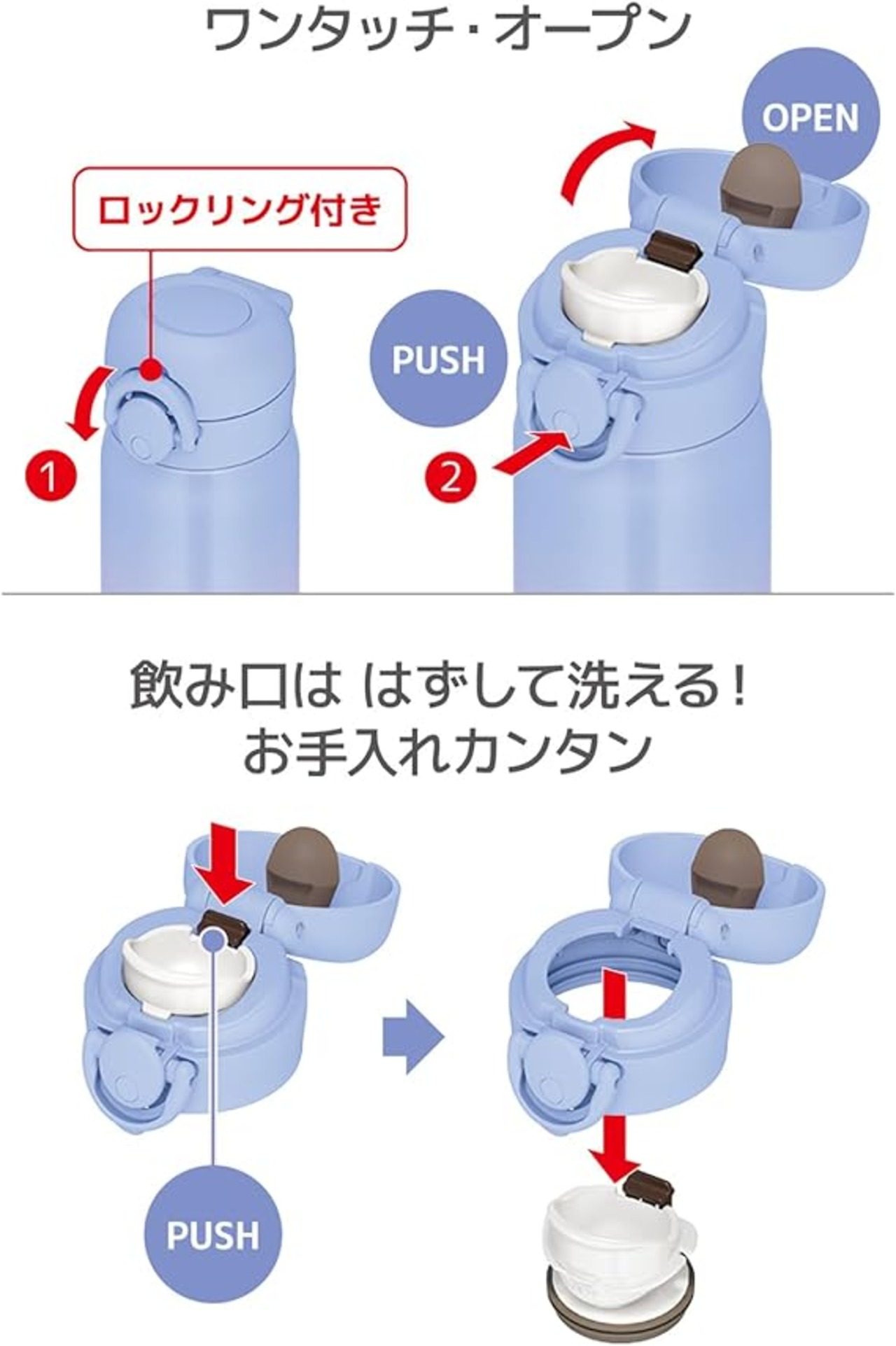 ワンタッチ・オープン

OPEN

ロックリング付き

PUSH

1

2

飲み口は はずして洗える！
お手入れカンタン

PUSH