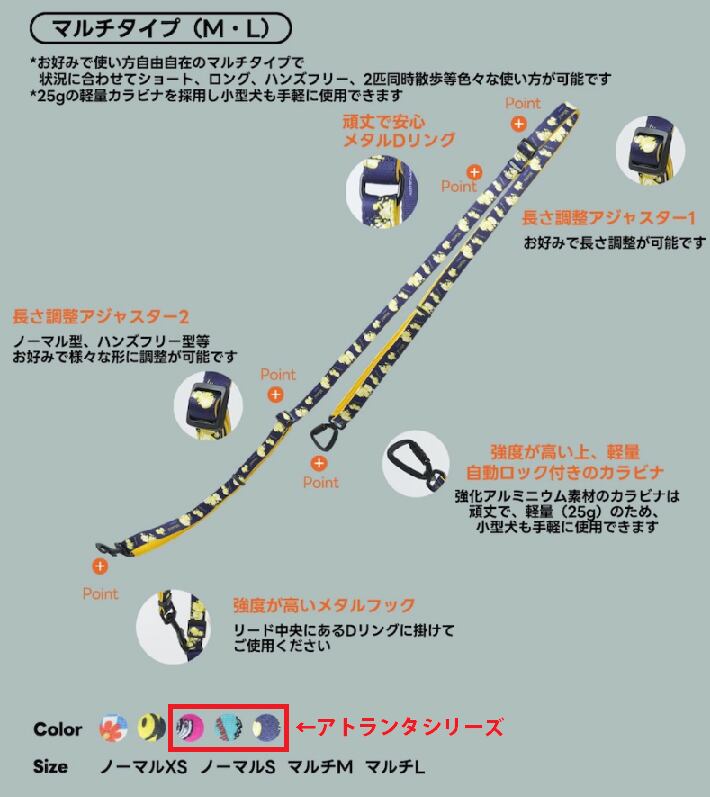 マルチタイプ（M・L）

*お好みで使い方自由自在のマルチタイプで
状況に合わせてショート、ロング、ハンズフリー、2匹同時散歩等色々な使い方が可能です
*25gの軽量カラビナを採用し小型犬も手軽に使用できます

Point

頑丈で安心
メタルDリング

Point

長さ調整アジャスター1
お好みで長さ調整が可能です

長さ調整アジャスター2
ノーマル型、ハンズフリー型等
お好みで様々な形に調整が可能です

Point

Point

強度が高い上、軽量
自動ロック付きのカラビナ
強化アルミニウム素材のカラビナは
頑丈で、軽量（25g）のため、
小型犬も手軽に使用できます

Point

強度が高いメタルフック
リード中央にあるDリングに掛けて
ご使用ください

Color ←アトランタシリーズ

Size ノーマルXS ノーマルS マルチM マルチL