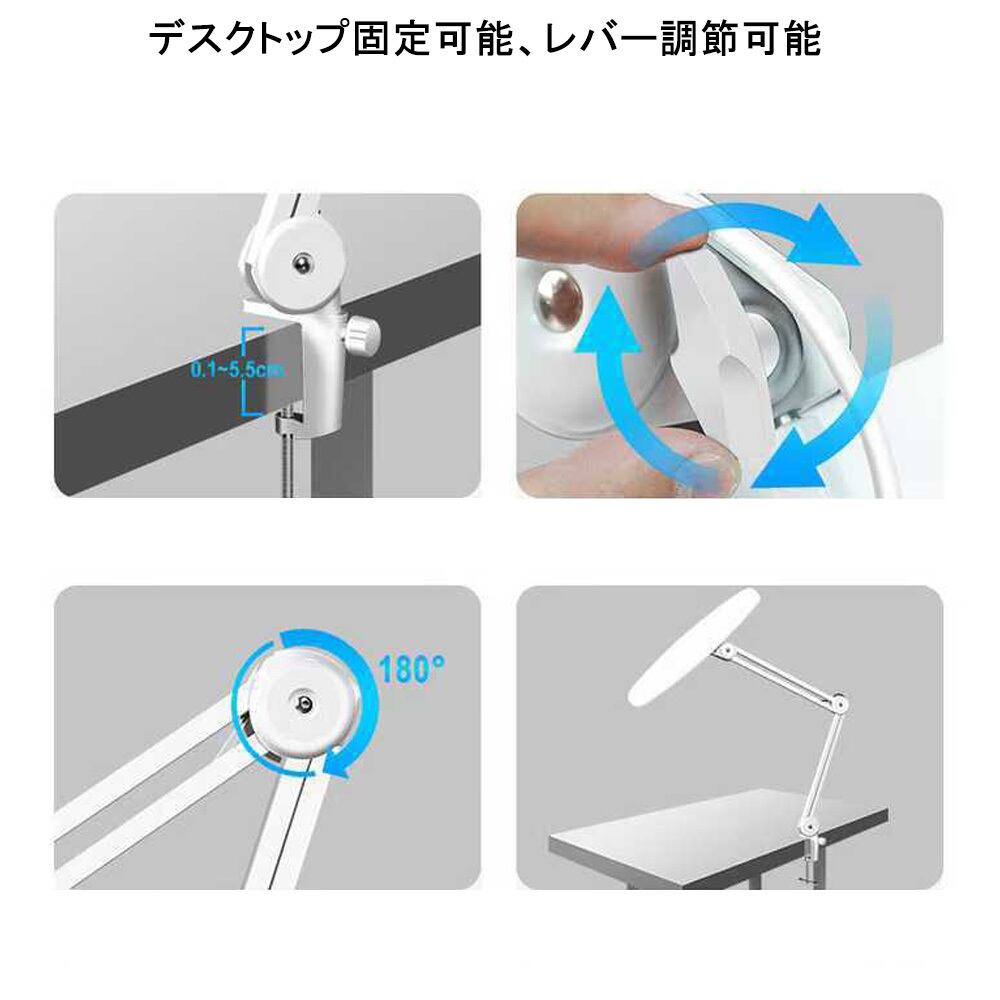 デスクトップ固定可能、レバー調節可能

0.1~5.5cm

180°