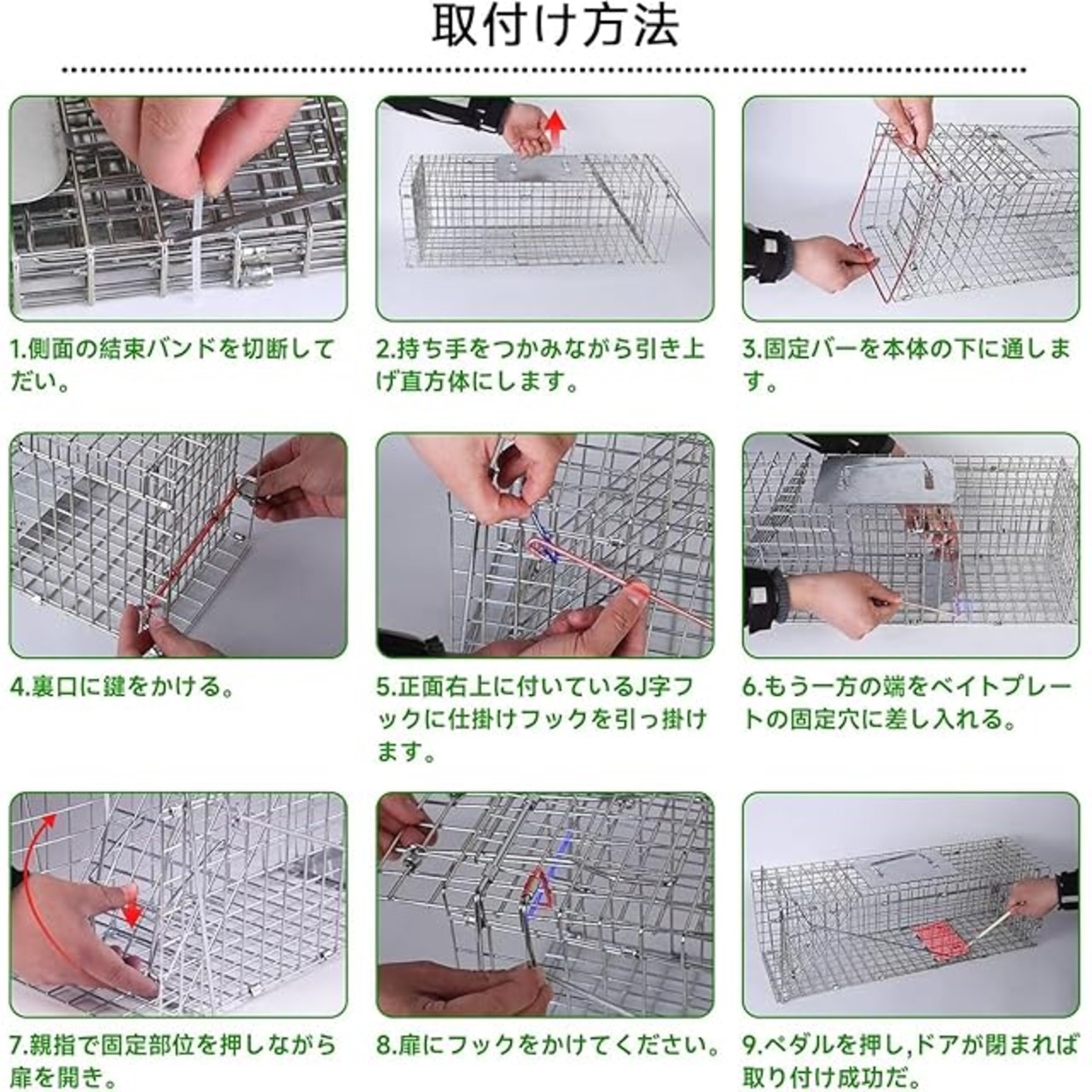 取付け方法

1.側面の結束バンドを切断してだい。

2.持ち手をつかみながら引き上げ直方体にします。

3.固定バーを本体の下に通します。

4.裏口に鍵をかける。

5.正面右上に付いているJ字フックに仕掛けフックを引っ掛けます。

6.もう一方の端をベイトプレートの固定穴に差し入れる。

7.親指で固定部位を押しながら扉を開き。

8.扉にフックをかけてください。

9.ペダルを押し,ドアが閉まれば取り付け成功だ。