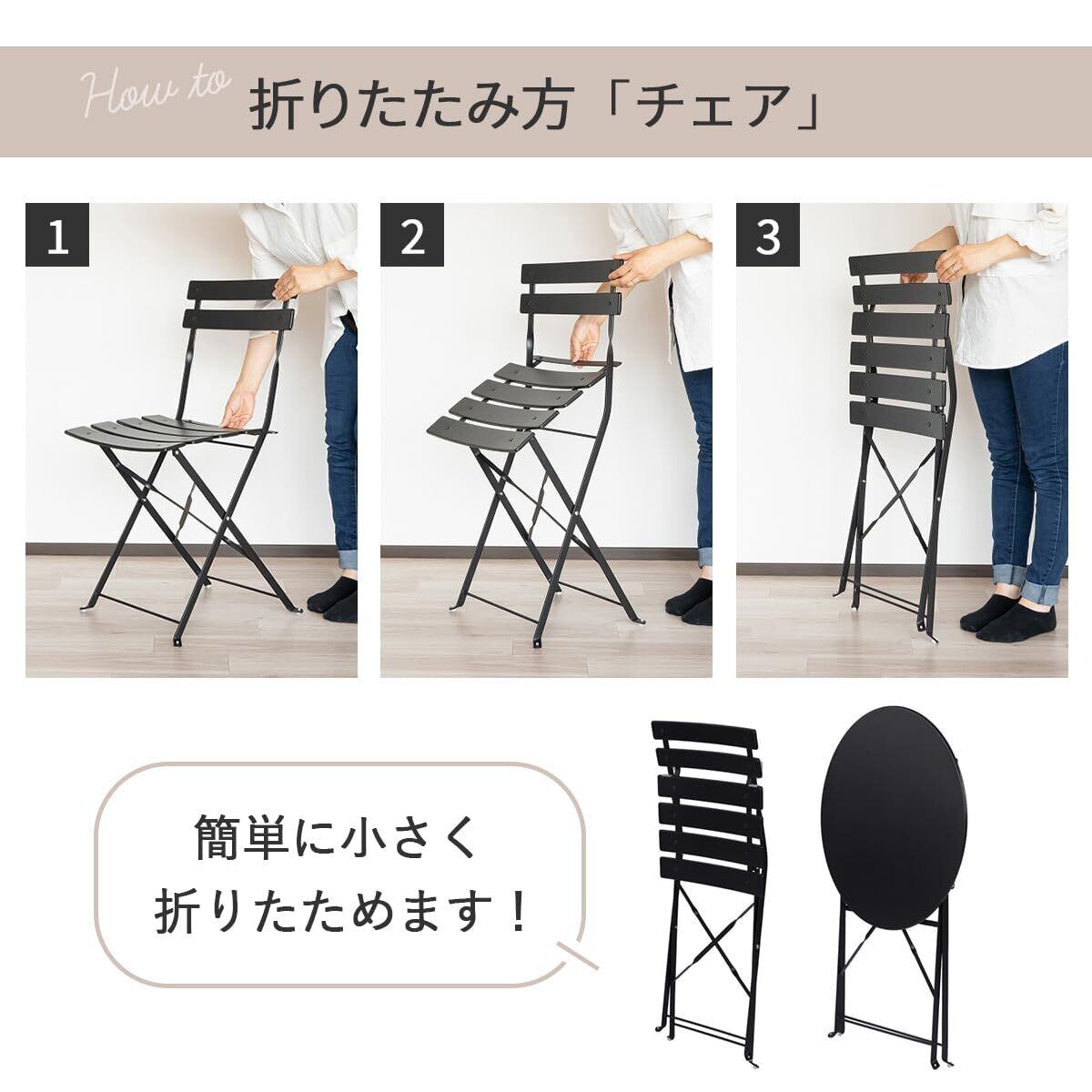 How to 折りたたみ方「チェア」

1

2

3

簡単に小さく
折りたためます！