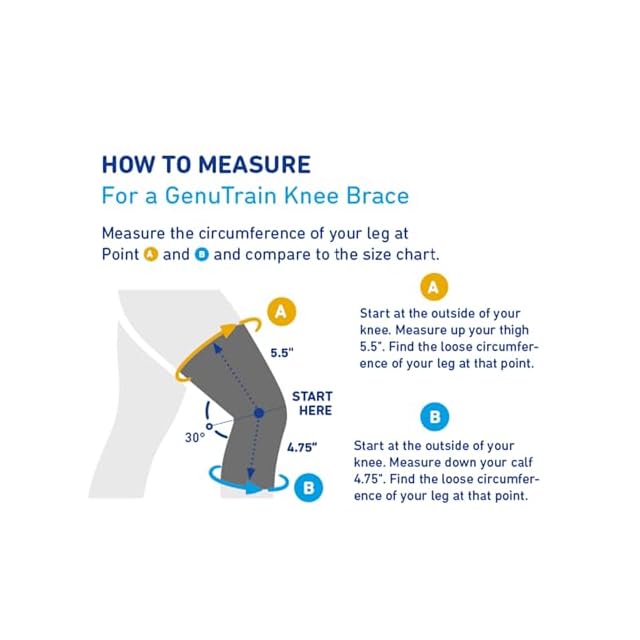 HOW TO MEASURE
For a GenuTrain Knee Brace

Measure the circumference of your leg at Point A and B and compare to the size chart.

A
5.5"
START HERE
30°
4.75"
B

A

Start at the outside of your knee. Measure up your thigh 5.5". Find the loose circumference of your leg at that point.

B

Start at the outside of your knee. Measure down your calf 4.75". Find the loose circumference of your leg at that point.