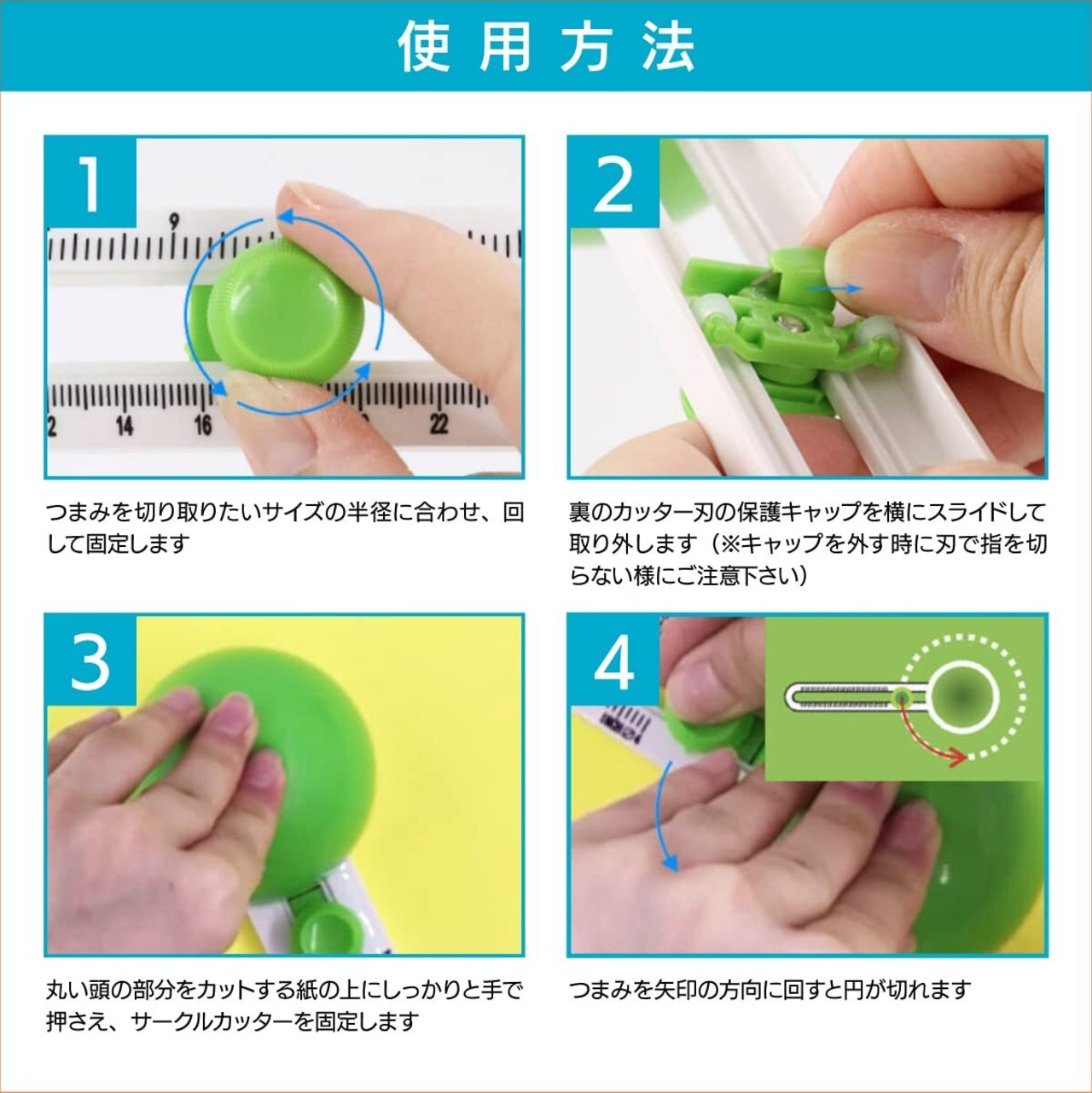 使用方法

1

9

2 14 16 22

つまみを切り取りたいサイズの半径に合わせ、回して固定します

2

裏のカッター刃の保護キャップを横にスライドして取り外します（※キャップを外す時に刃で指を切らない様にご注意下さい）

3

丸い頭の部分をカットする紙の上にしっかりと手で押さえ、サークルカッターを固定します

4

つまみを矢印の方向に回すと円が切れます