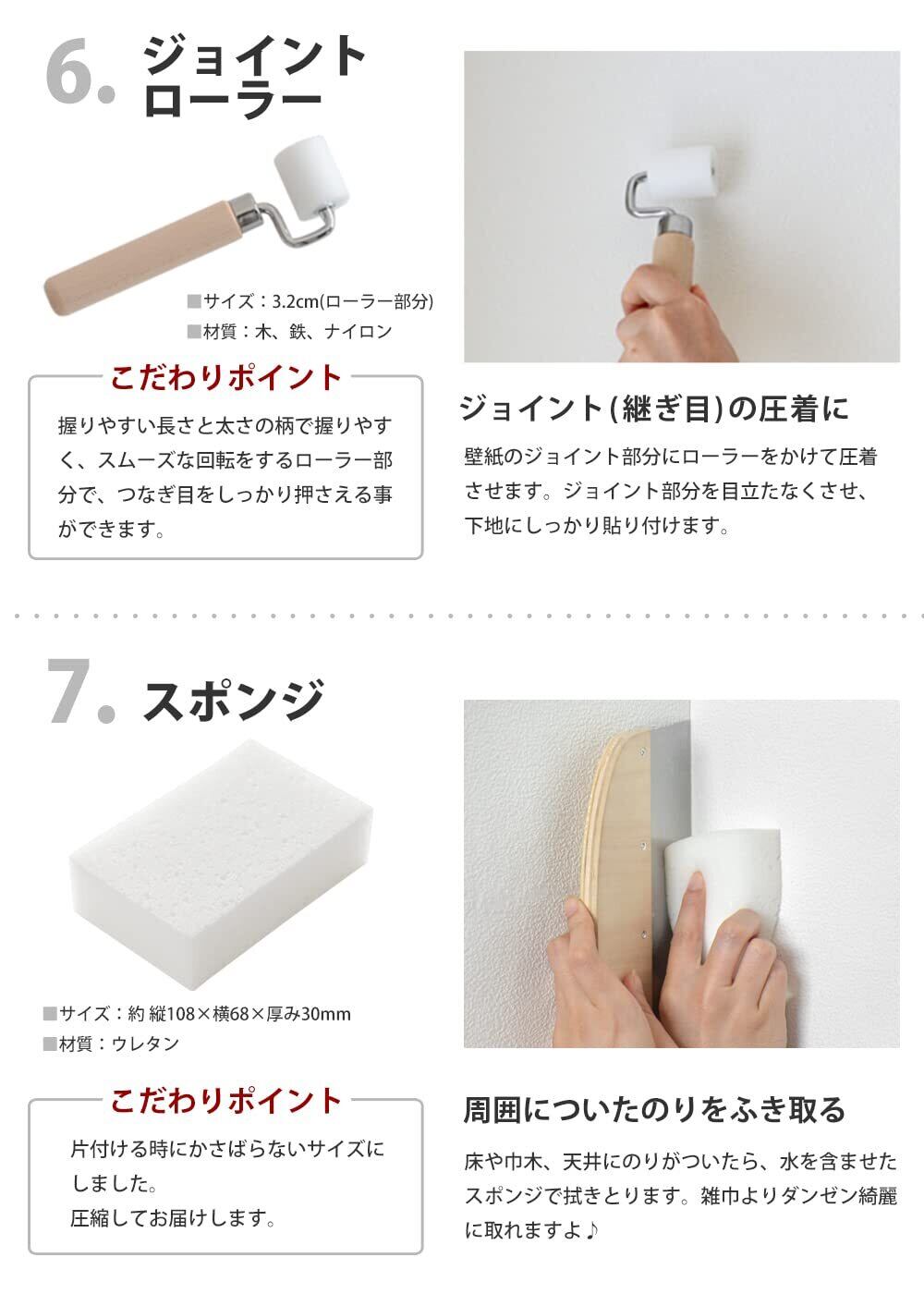 6. ジョイントローラー

■サイズ：3.2cm(ローラー部分)
■材質：木、鉄、ナイロン

こだわりポイント

握りやすい長さと太さの柄で握りやすく、スムーズな回転をするローラー部分で、つなぎ目をしっかり押さえる事ができます。

ジョイント(継ぎ目)の圧着に

壁紙のジョイント部分にローラーをかけて圧着させます。ジョイント部分を目立たなくさせ、下地にしっかり貼り付けます。

7. スポンジ

■サイズ：約 縦108×横68×厚み30mm
■材質：ウレタン

こだわりポイント

片付ける時にかさばらないサイズにしました。
圧縮してお届けします。

周囲についたのりをふき取る

床や巾木、天井にのりがついたら、水を含ませたスポンジで拭きとります。雑巾よりダンゼン綺麗に取れますよ♪