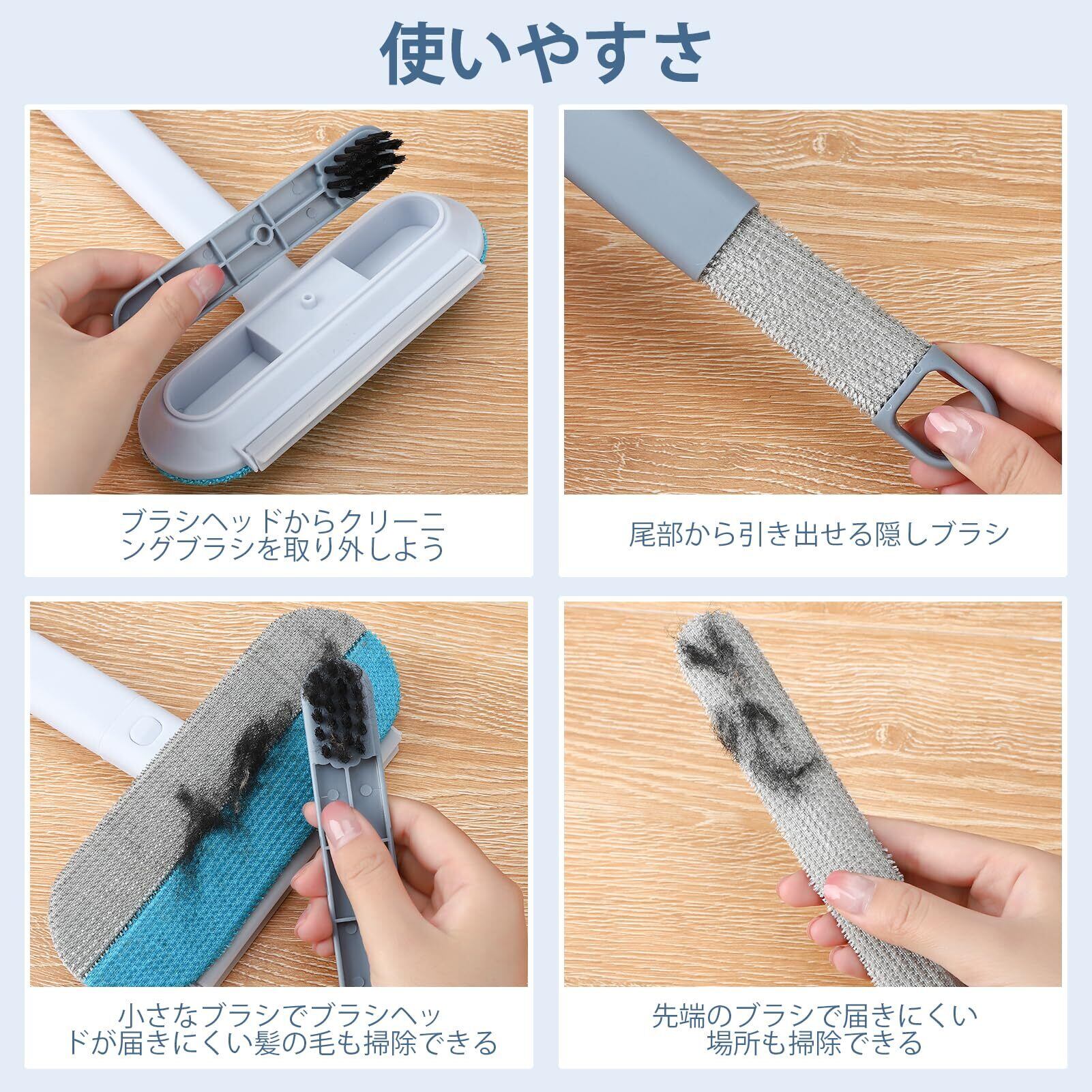 使いやすさ

ブラシヘッドからクリーニングブラシを取り外しよう

尾部から引き出せる隠しブラシ

小さなブラシでブラシヘッドが届きにくい髪の毛も掃除できる

先端のブラシで届きにくい場所も掃除できる