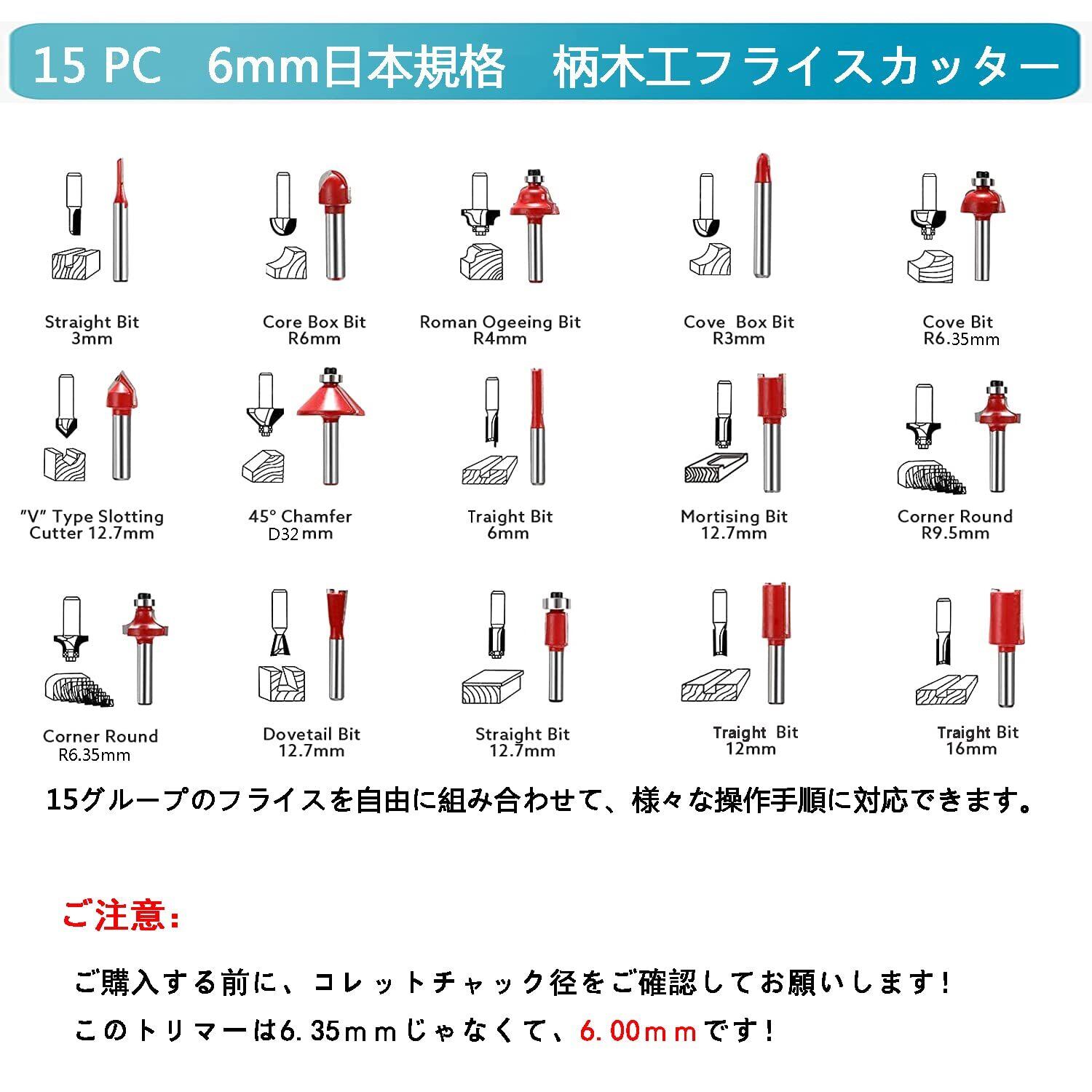 15 PC　6mm日本規格　柄木工フライスカッター

Straight Bit
3mm

Core Box Bit
R6mm

Roman Ogeeing Bit
R4mm

Cove Box Bit
R3mm

Cove Bit
R6.35mm

"V" Type Slotting
Cutter 12.7mm

45° Chamfer
D32mm

Traight Bit
6mm

Mortising Bit
12.7mm

Corner Round
R9.5mm

Corner Round
R6.35mm

Dovetail Bit
12.7mm

Straight Bit
12.7mm

Traight Bit
12mm

Traight Bit
16mm

15グループのフライスを自由に組み合わせて、様々な操作手順に対応できます。

ご注意:

ご購入する前に、コレットチャック径をご確認してお願いします！
このトリマーは6.35ｍｍじゃなくて、6.00ｍｍです！