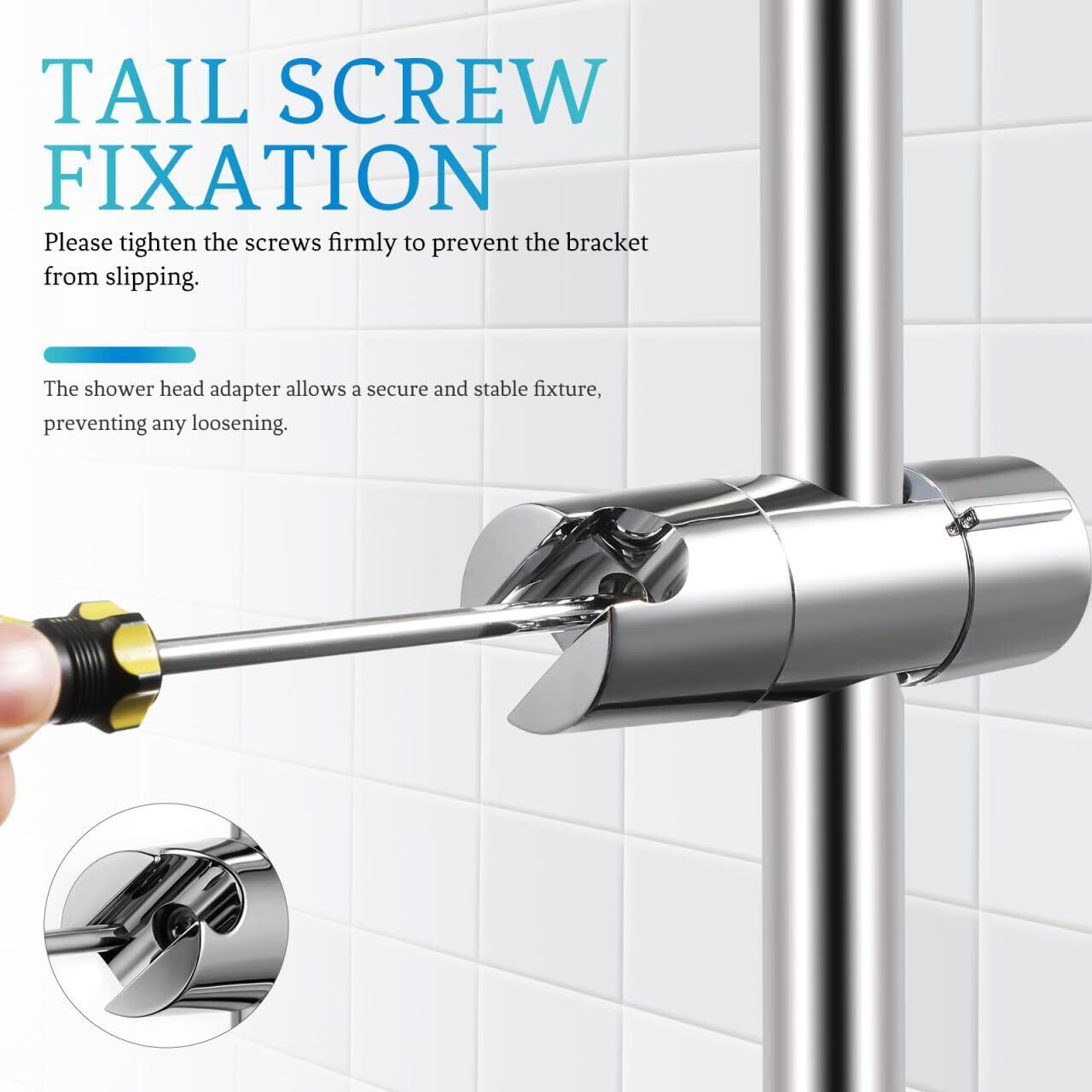 TAIL SCREW FIXATION

Please tighten the screws firmly to prevent the bracket from slipping.

The shower head adapter allows a secure and stable fixture, preventing any loosening.