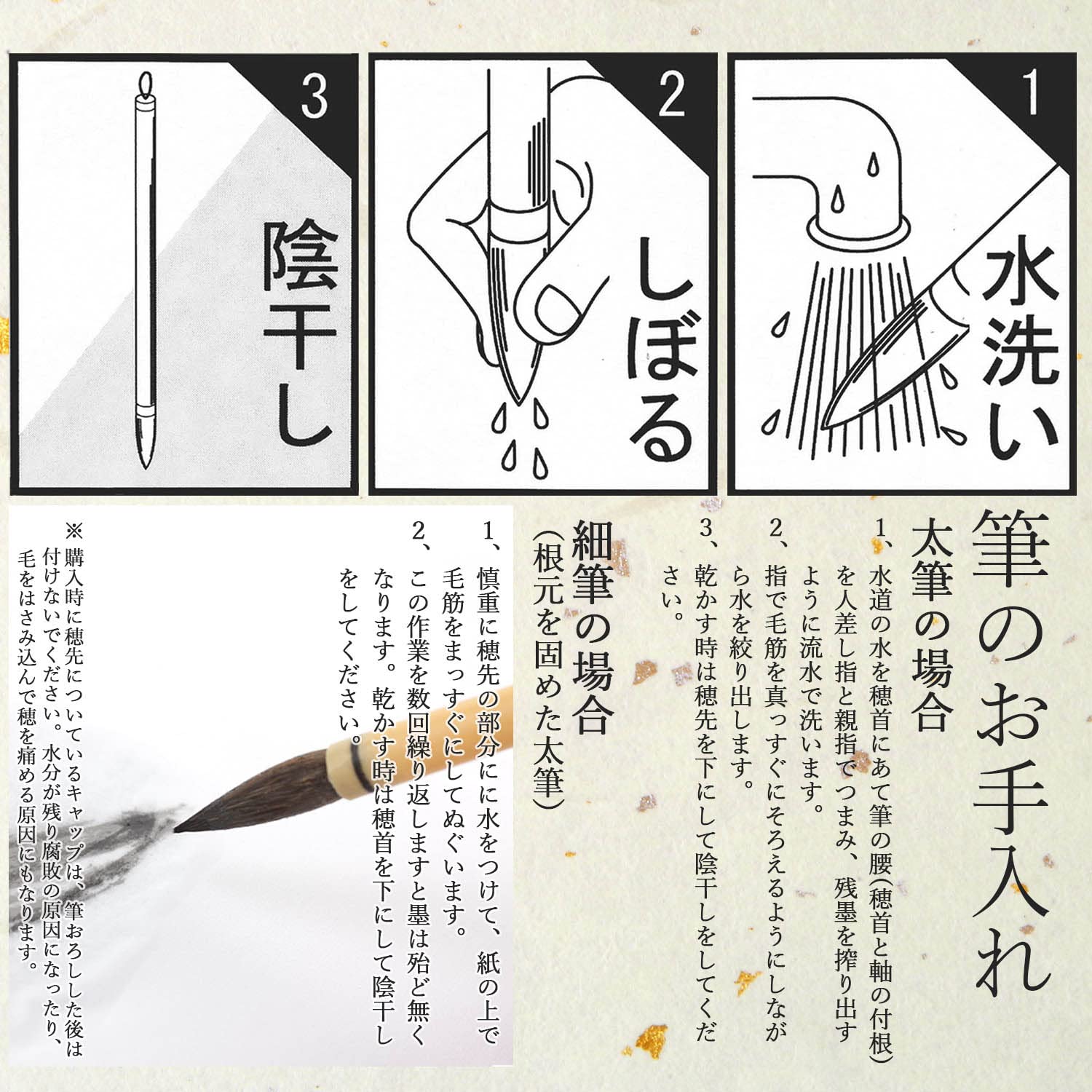 1
水洗い

2
しぼる

3
陰干し

筆のお手入れ

太筆の場合

1、水道の水を穂首にあて筆の腰(穂首と軸の付根)を人差し指と親指でつまみ、残墨を搾り出すように流水で洗います。

2、指で毛筋を真っすぐにそろえるようにしながら水を絞り出します。

3、乾かす時は穂先を下にして陰干しをしてください。

細筆の場合
(根元を固めた太筆)

1、慎重に穂先の部分にに水をつけて、紙の上で毛筋をまっすぐにしてぬぐいます。

2、この作業を数回繰り返しますと墨は殆ど無くなります。乾かす時は穂首を下にして陰干しをしてください。

※購入時に穂先についているキャップは、筆おろしした後は付けないでください。水分が残り腐敗の原因になったり、毛をはさみ込んで穂を痛める原因にもなります。