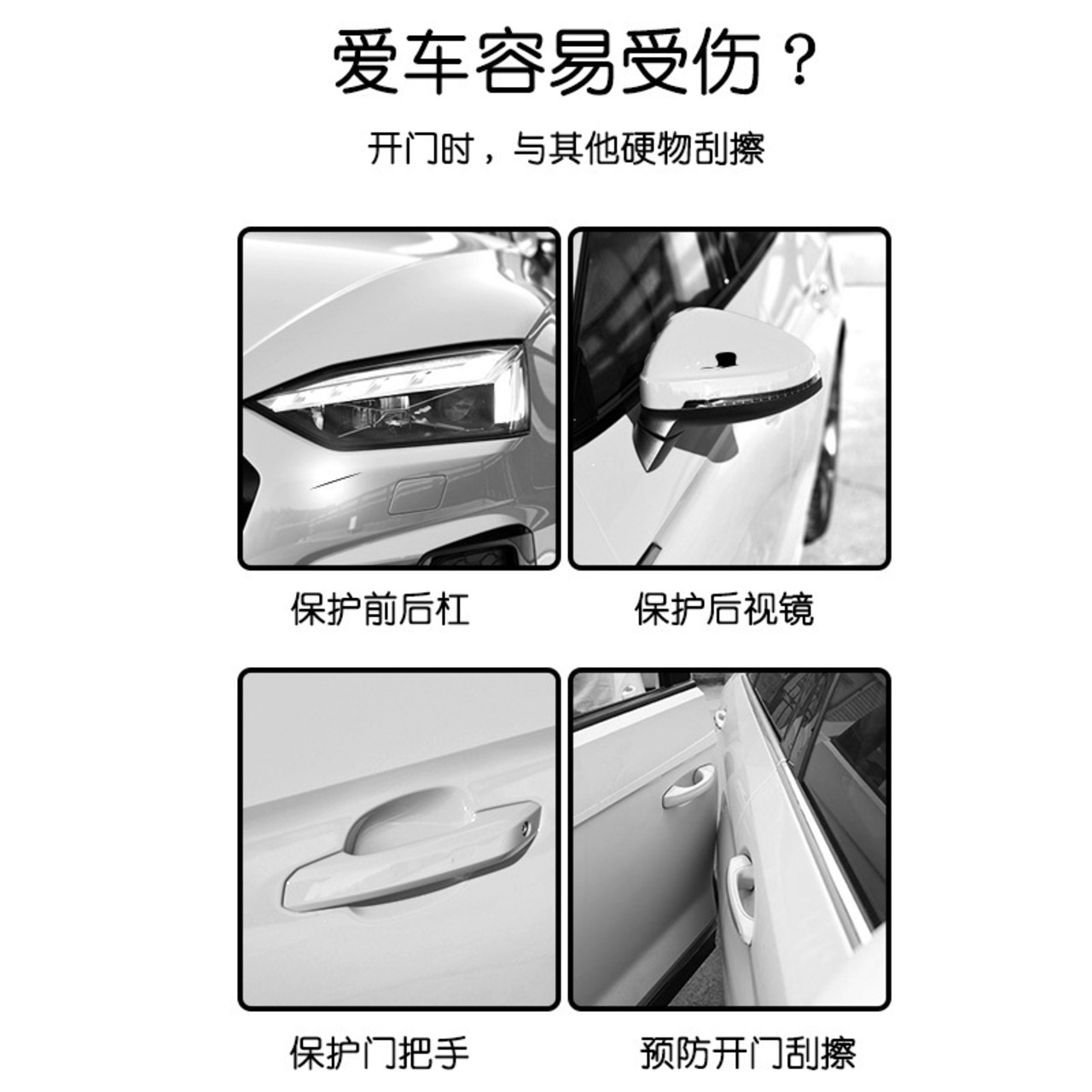 爱车容易受伤？

开门时，与其他硬物刮擦

保护前后杠

保护后视镜

保护门把手

预防开门刮擦