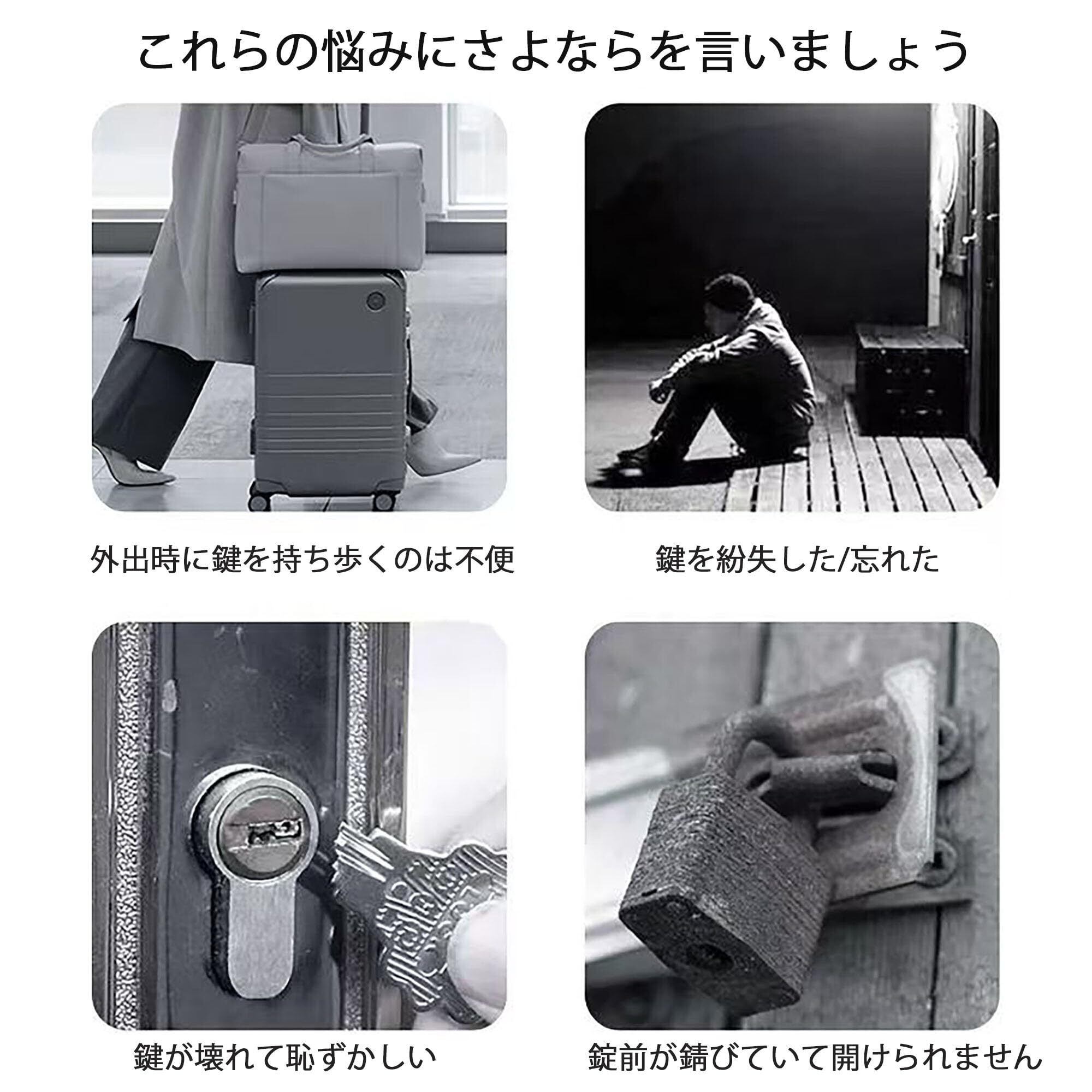 これらの悩みにさよならを言いましょう

外出時に鍵を持ち歩くのは不便

鍵を紛失した/忘れた

鍵が壊れて恥ずかしい

錠前が錆びていて開けられません