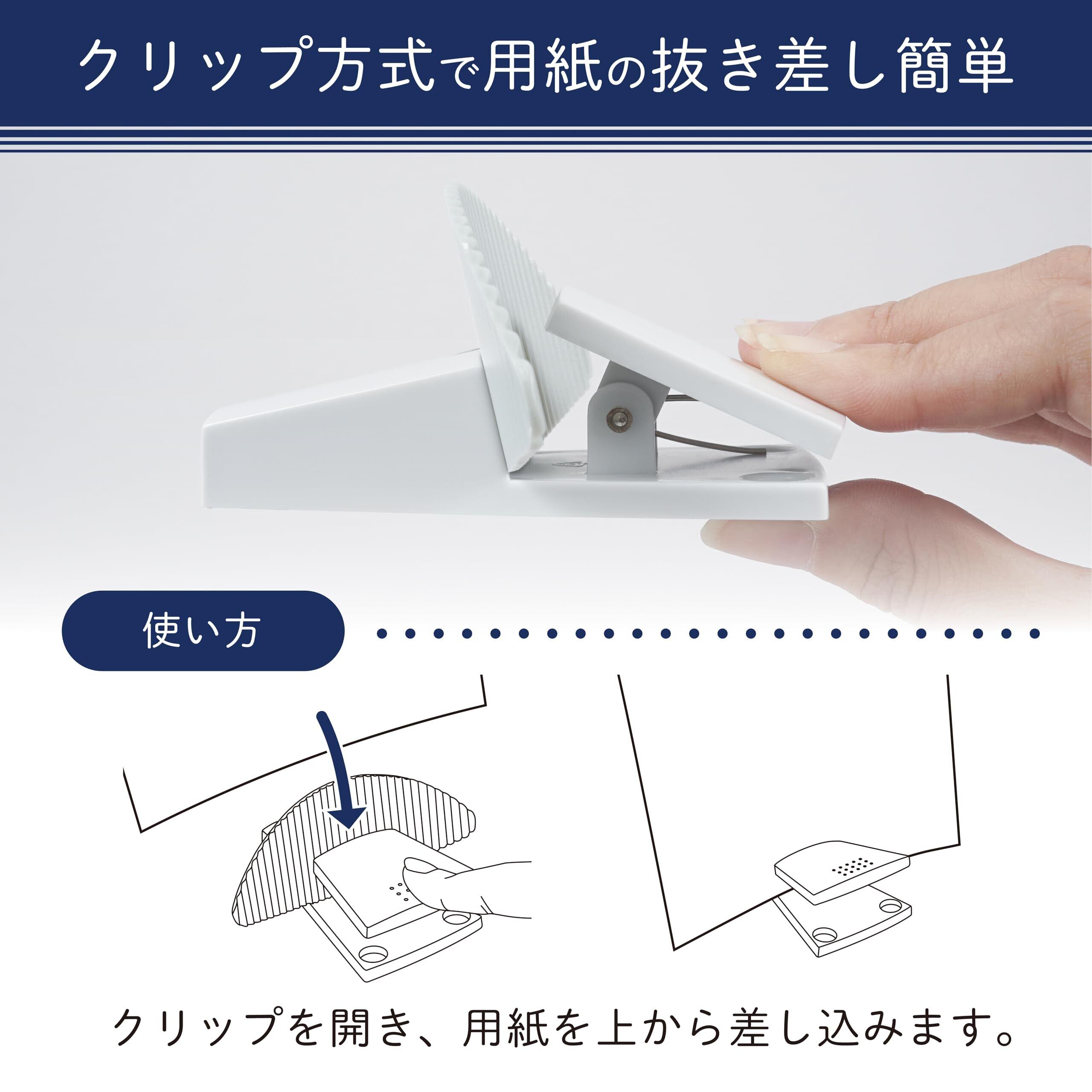 クリップ方式で用紙の抜き差し簡単

使い方

クリップを開き、用紙を上から差し込みます。