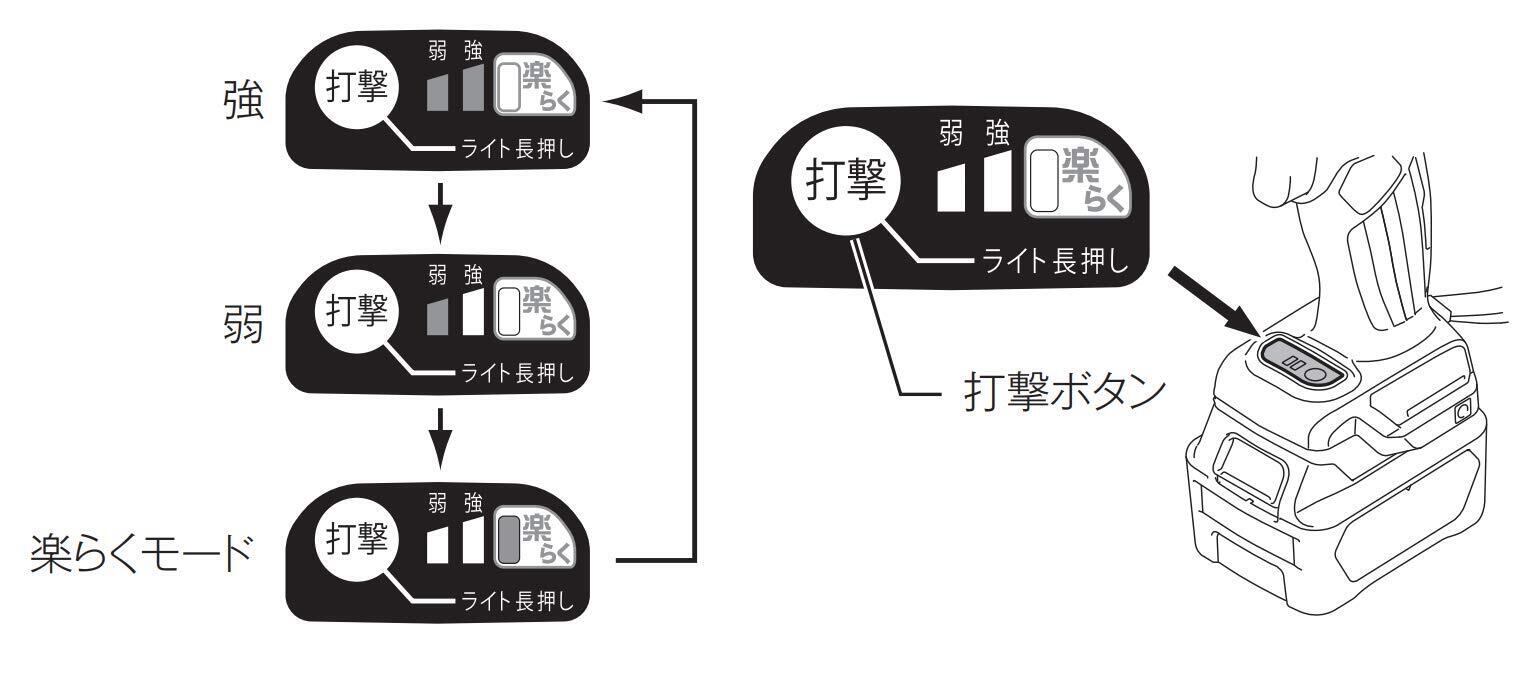 強

打撃

弱 強

楽らく

ライト長押し

弱

打撃

弱 強

楽らく

ライト長押し

楽らくモード

打撃

弱 強

楽らく

ライト長押し

打撃

弱 強

楽らく

ライト長押し

打撃ボタン