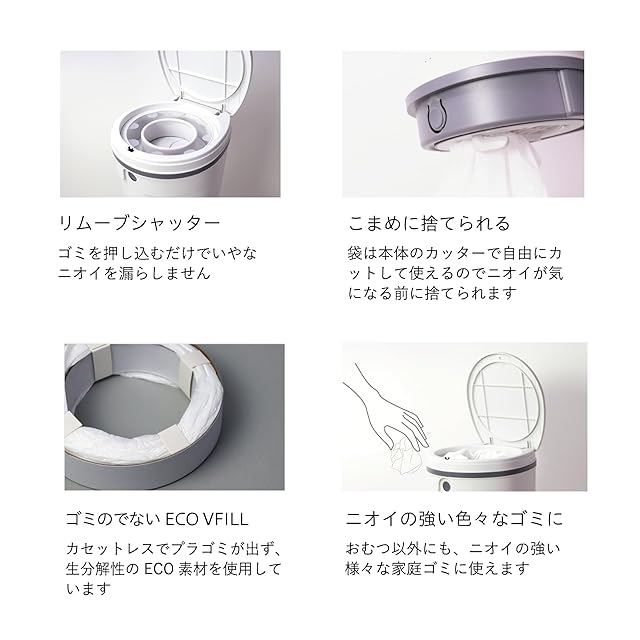 リムーブシャッター

ゴミを押し込むだけでいやなニオイを漏らしません

こまめに捨てられる

袋は本体のカッターで自由にカットして使えるのでニオイが気になる前に捨てられます

ゴミのでない ECO VFILL

カセットレスでプラゴミが出ず、生分解性の ECO 素材を使用しています

ニオイの強い色々なゴミに

おむつ以外にも、ニオイの強い様々な家庭ゴミに使えます