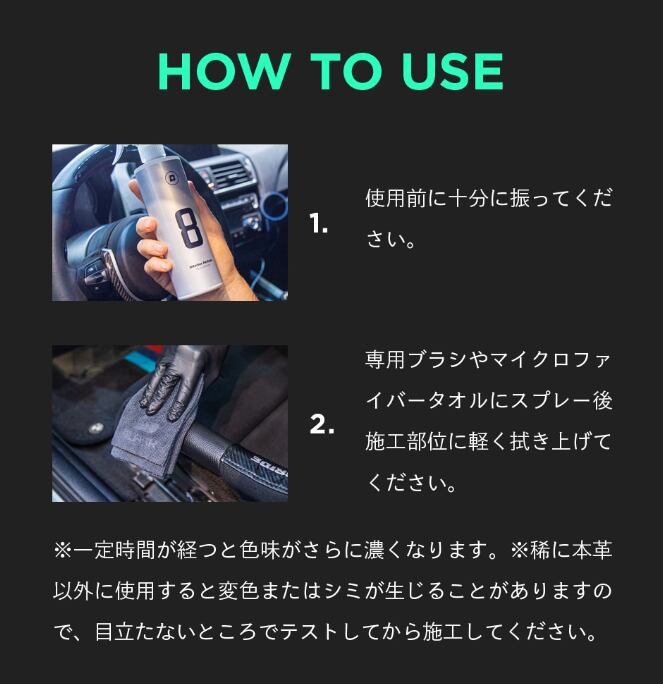 HOW TO USE

8

1. 使用前に十分に振ってください。

2. 専用ブラシやマイクロファイバータオルにスプレー後施工部位に軽く拭き上げてください。

※一定時間が経つと色味がさらに濃くなります。※稀に本革以外に使用すると変色またはシミが生じることがありますので、目立たないところでテストしてから施工してください。