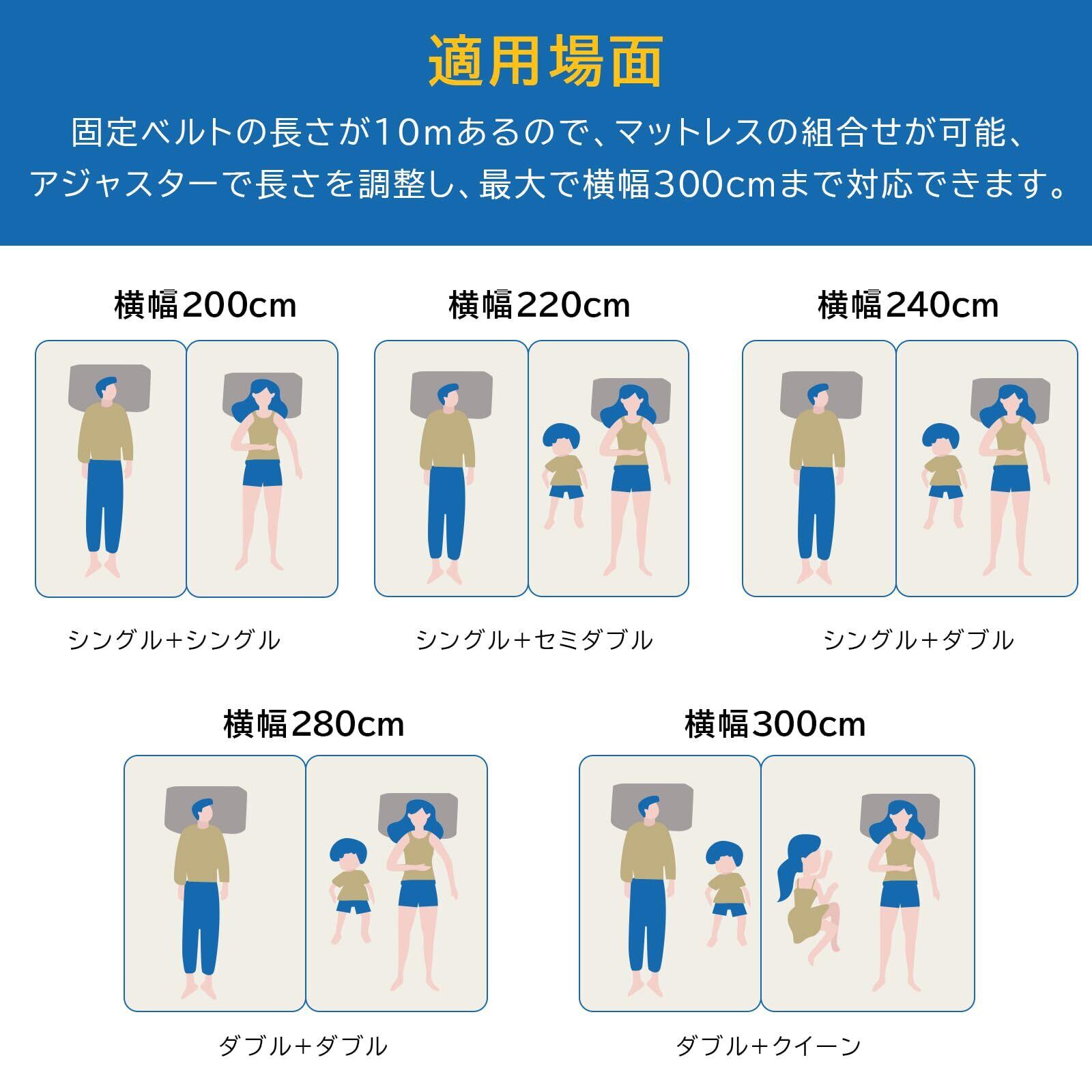 適用場面

固定ベルトの長さが10mあるので、マットレスの組合せが可能、アジャスターで長さを調整し、最大で横幅300cmまで対応できます。

横幅200cm

シングル+シングル

横幅220cm

シングル+セミダブル

横幅240cm

シングル+ダブル

横幅280cm

ダブル+ダブル

横幅300cm

ダブル+クイーン