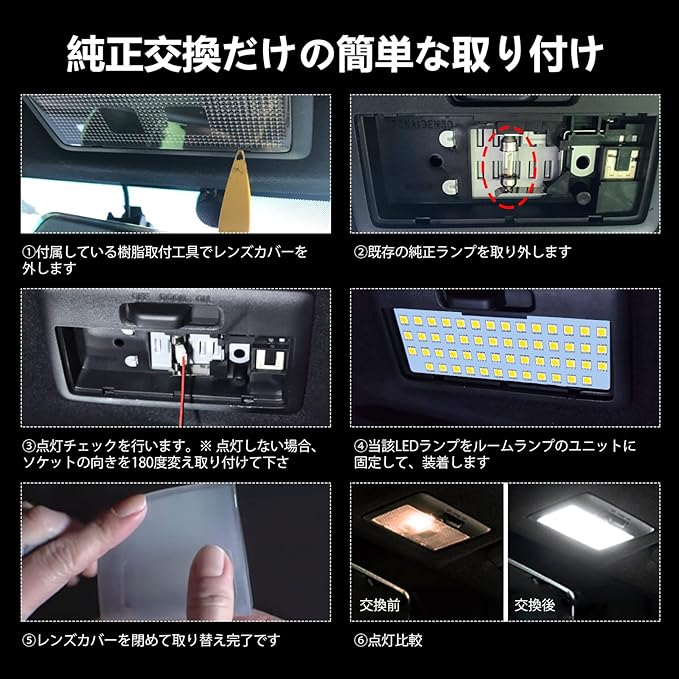 純正交換だけの簡単な取り付け

①付属している樹脂取付工具でレンズカバーを外します

②既存の純正ランプを取り外します

③点灯チェックを行います。※ 点灯しない場合、ソケットの向きを180度変え取り付けて下さ

④当該LEDランプをルームランプのユニットに固定して、装着します

⑤レンズカバーを閉めて取り替え完了です

交換前

交換後

⑥点灯比較