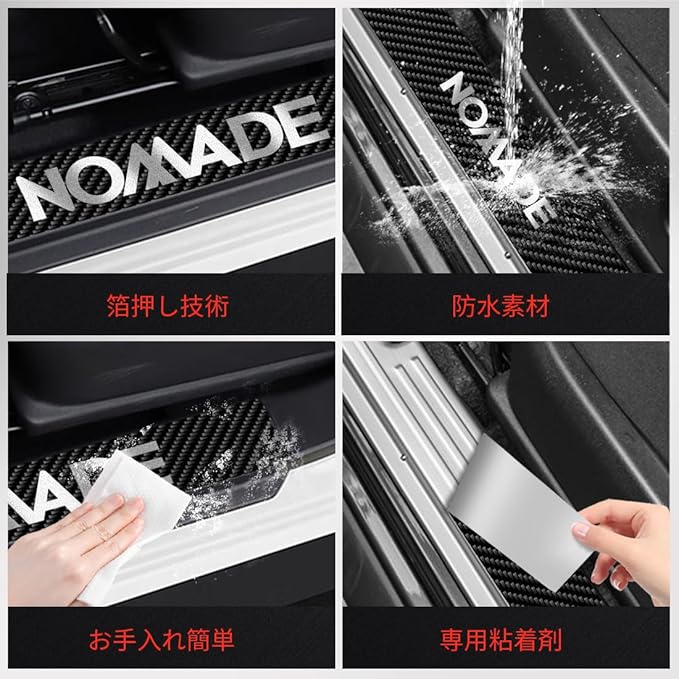 NOMADE

箔押し技術

NOMADE

防水素材

お手入れ簡単

専用粘着剤