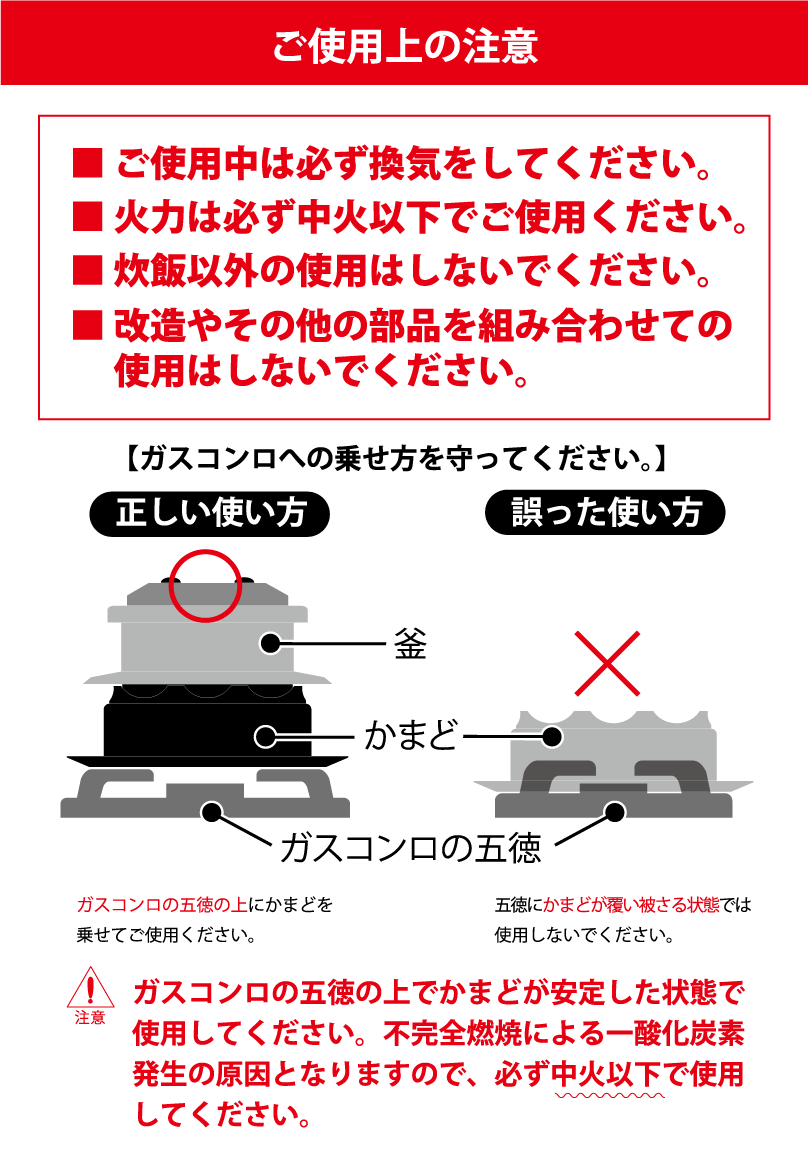 ご使用上の注意

■ ご使用中は必ず換気をしてください。
■ 火力は必ず中火以下でご使用ください。
■ 炊飯以外の使用はしないでください。
■ 改造やその他の部品を組み合わせての使用はしないでください。

【ガスコンロへの乗せ方を守ってください。】

正しい使い方

誤った使い方

釜

かまど

ガスコンロの五徳

ガスコンロの五徳の上にかまどを乗せてご使用ください。

五徳にかまどが覆い被さる状態では使用しないでください。

注意

ガスコンロの五徳の上でかまどが安定した状態で使用してください。不完全燃焼による一酸化炭素発生の原因となりますので、必ず中火以下で使用してください。