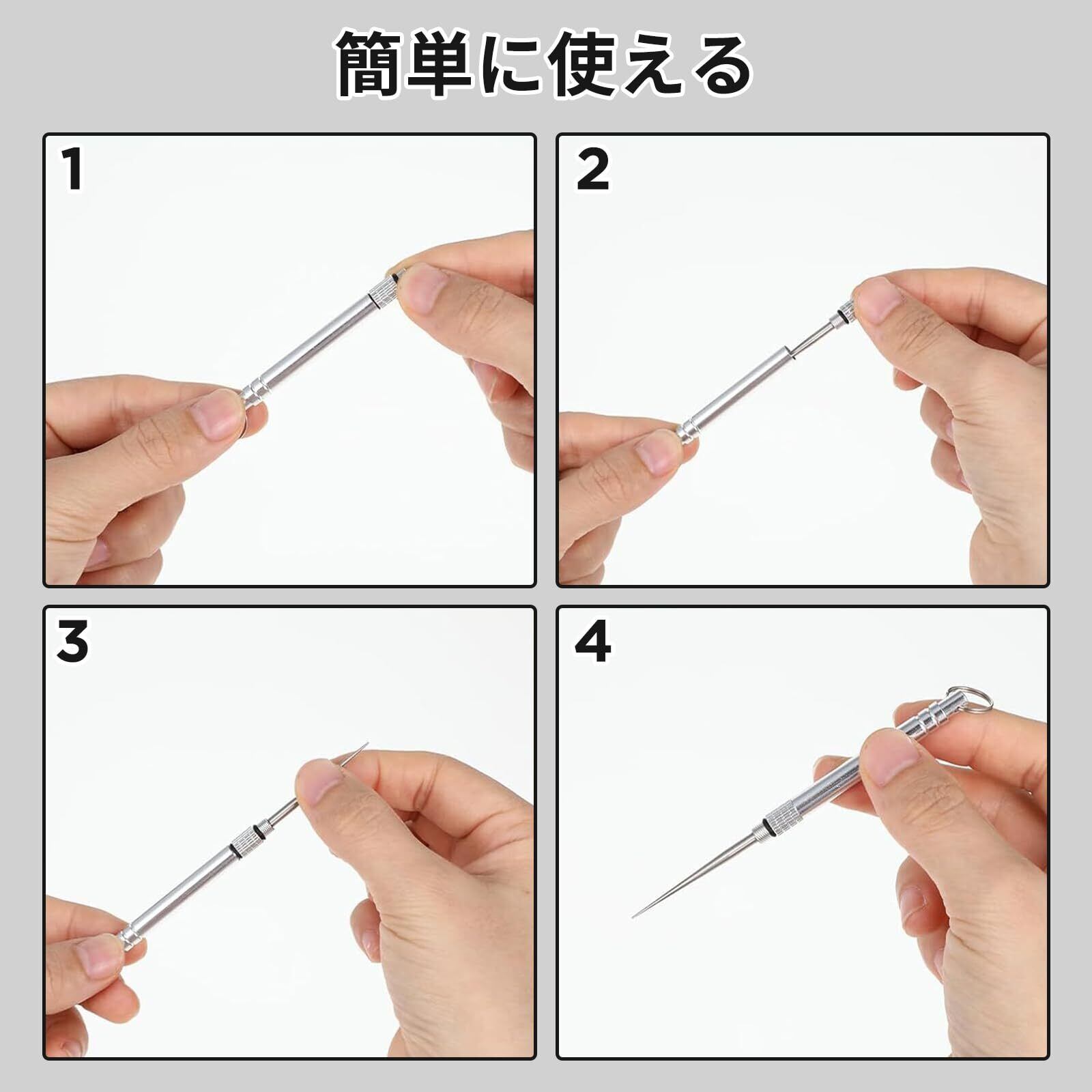 簡単に使える

1

2

3

4