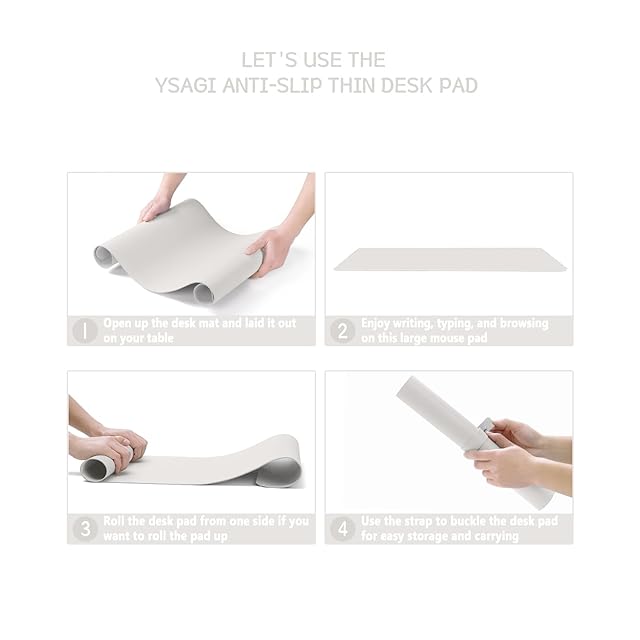 LET'S USE THE
YSAGI ANTI-SLIP THIN DESK PAD

1 Open up the desk mat and laid it out on your table

2 Enjoy writing, typing, and browsing on this large mouse pad

3 Roll the desk pad from one side if you want to roll the pad up

4 Use the strap to buckle the desk pad for easy storage and carrying