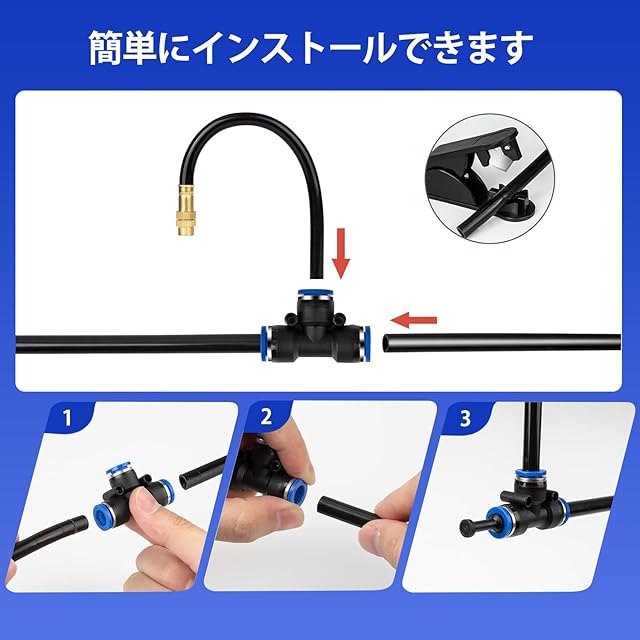 簡単にインストールできます

1

2

3