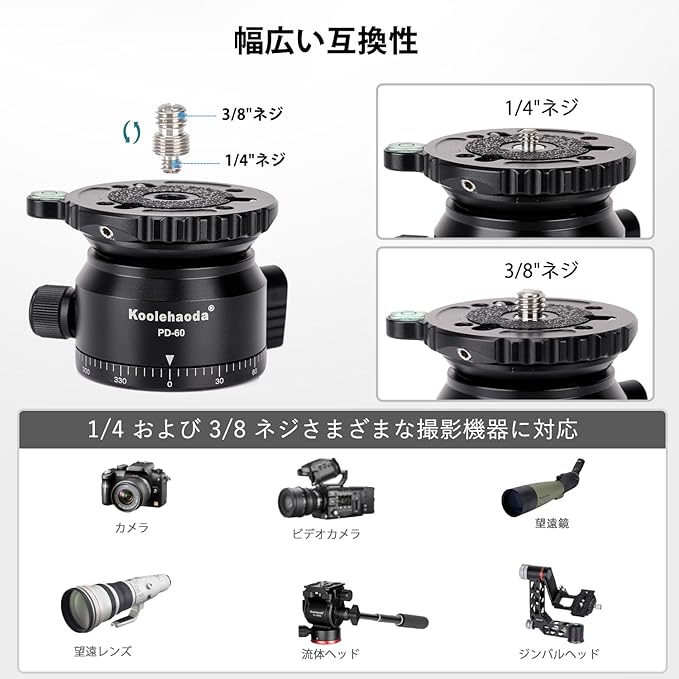 幅広い互換性

3/8"ネジ

1/4"ネジ

Koolehaoda®
PD-60

300 330 0 30 60

1/4"ネジ

3/8"ネジ

1/4 および 3/8 ネジさまざまな撮影機器に対応

カメラ

ビデオカメラ

望遠鏡

望遠レンズ

流体ヘッド

ジンバルヘッド