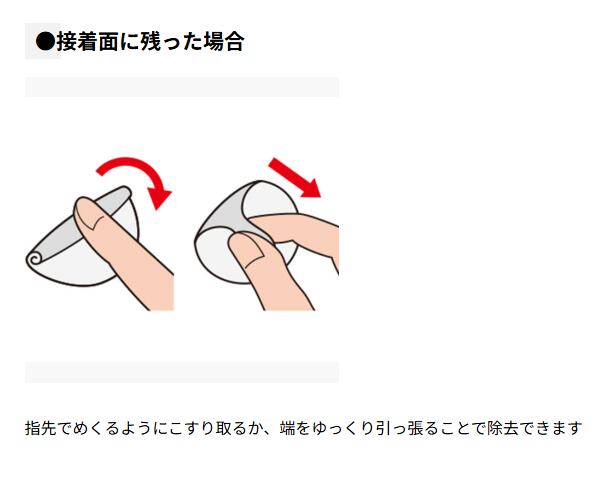 ●接着面に残った場合

指先でめくるようにこすり取るか、端をゆっくり引っ張ることで除去できます