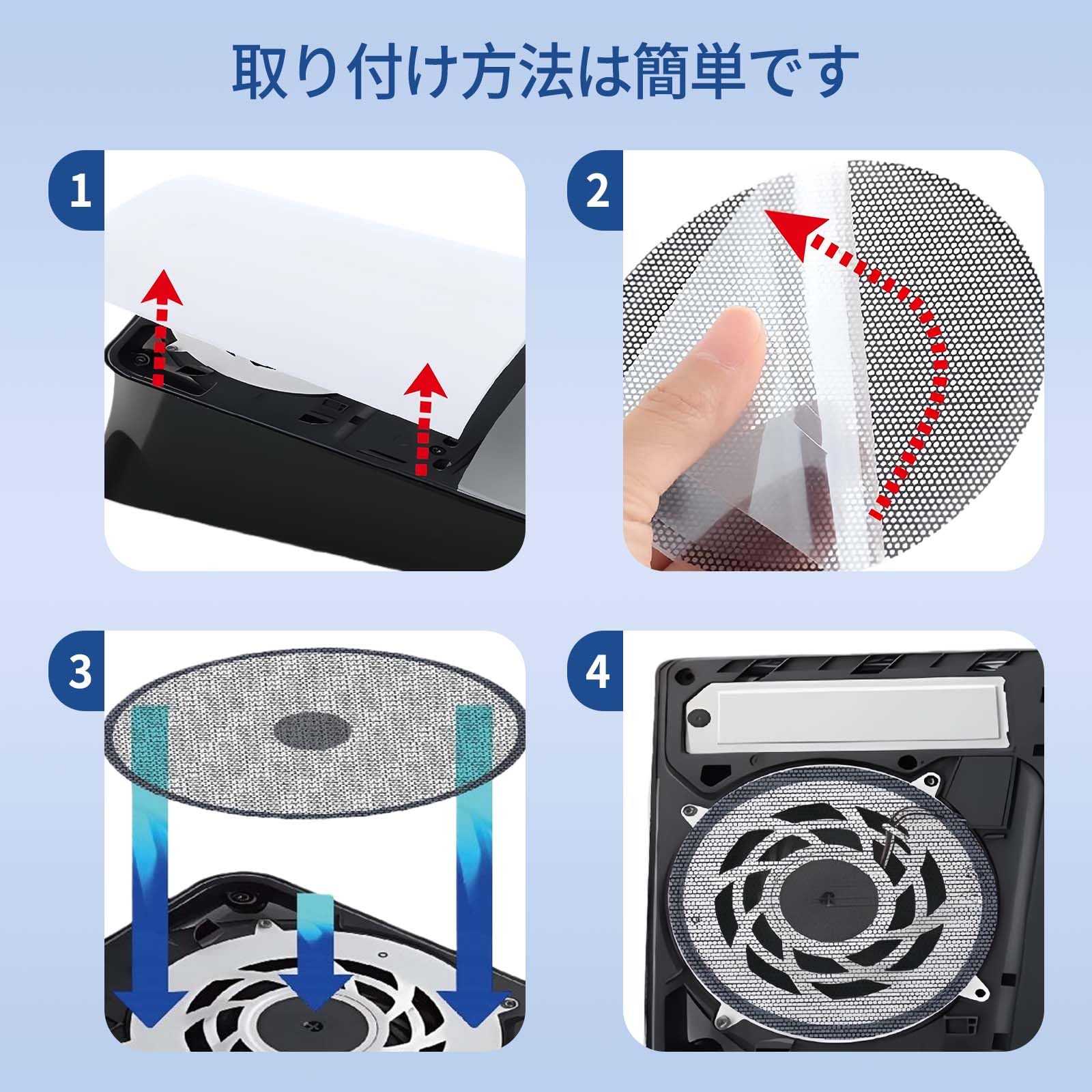 取り付け方法は簡単です

1

2

3

4