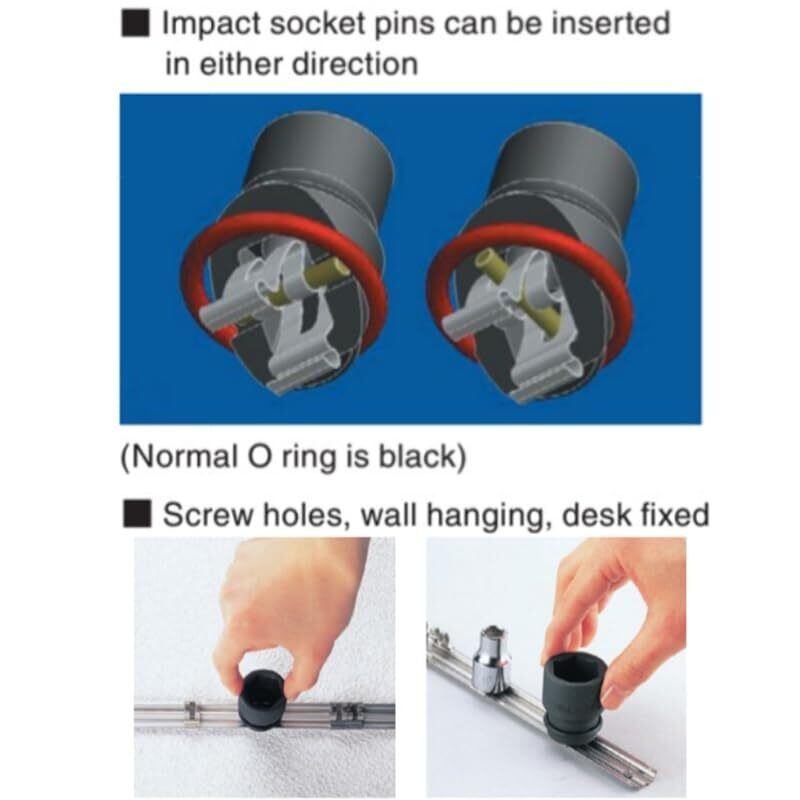 ■ Impact socket pins can be inserted in either direction

(Normal O ring is black)

■ Screw holes, wall hanging, desk fixed