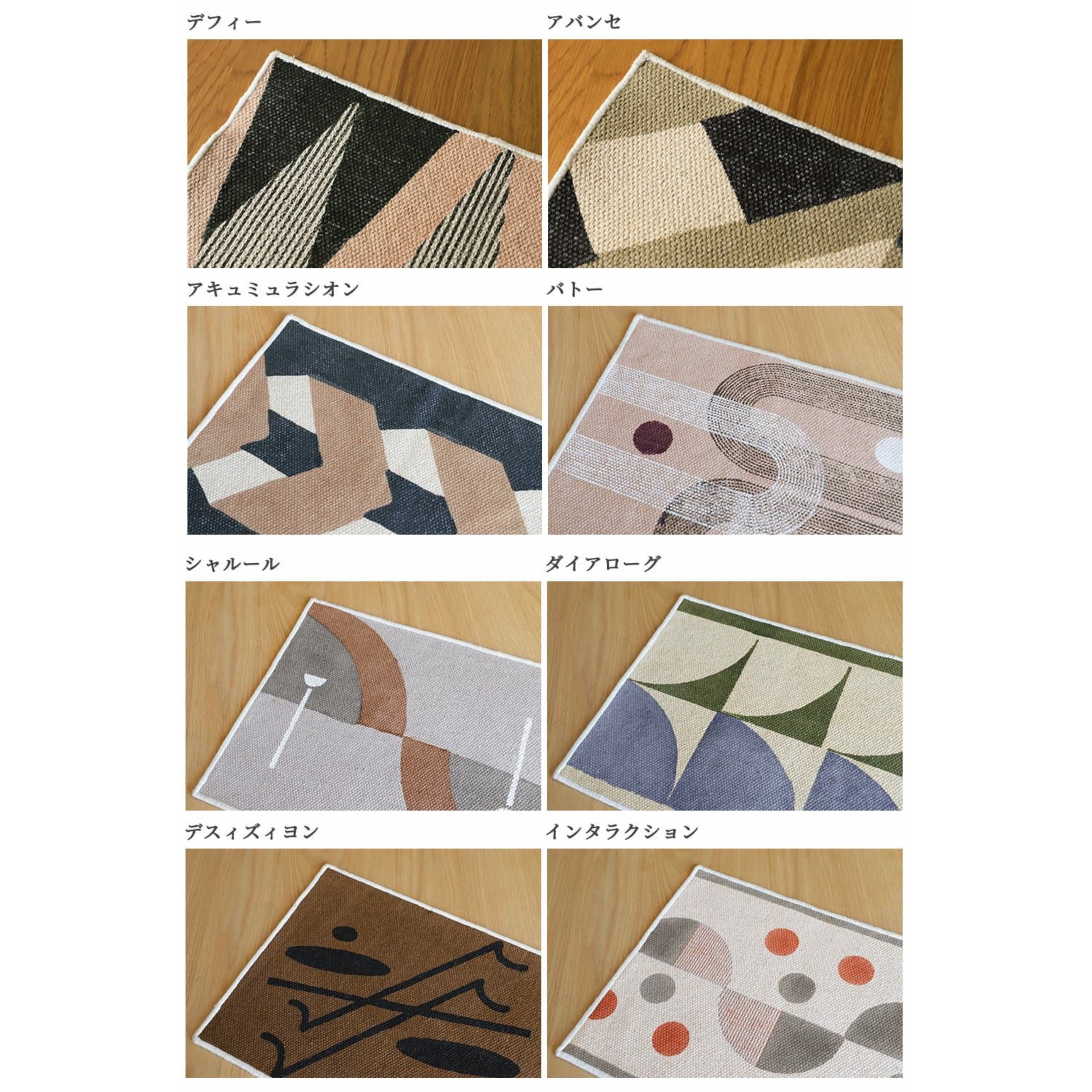 デフィー

アバンセ

アキュミュラシオン

バトー

シャルール

ダイアローグ

デスィズィヨン

インタラクション