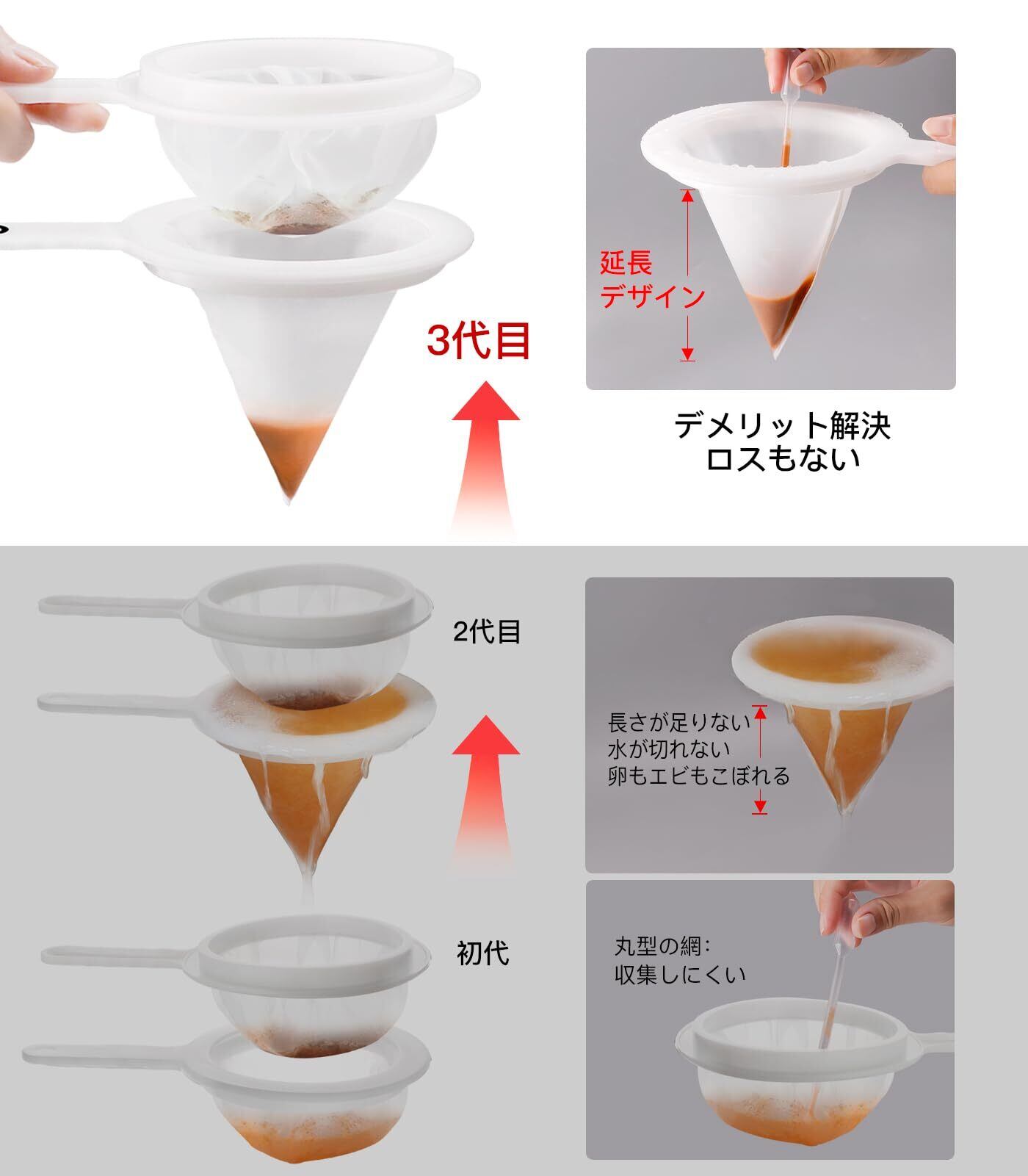 3代目

延長
デザイン

デメリット解決
ロスもない

2代目

長さが足りない
水が切れない
卵もエビもこぼれる

初代

丸型の網:
収集しにくい