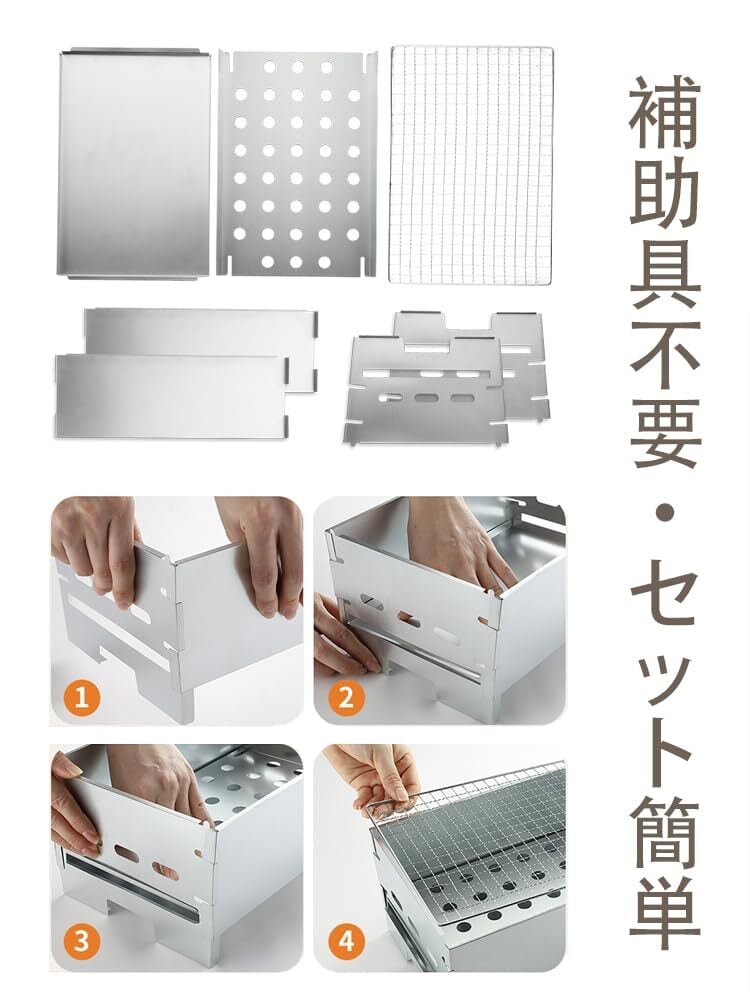 補助具不要・セット簡単

1

2

3

4