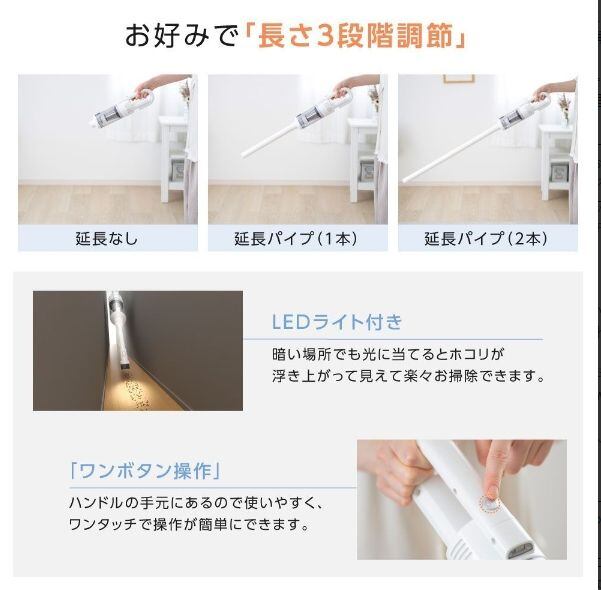 お好みで「長さ3段階調節」

延長なし

延長パイプ（1本）

延長パイプ（2本）

LEDライト付き

暗い場所でも光に当てるとホコリが浮き上がって見えて楽々お掃除できます。

「ワンボタン操作」

ハンドルの手元にあるので使いやすく、ワンタッチで操作が簡単にできます。