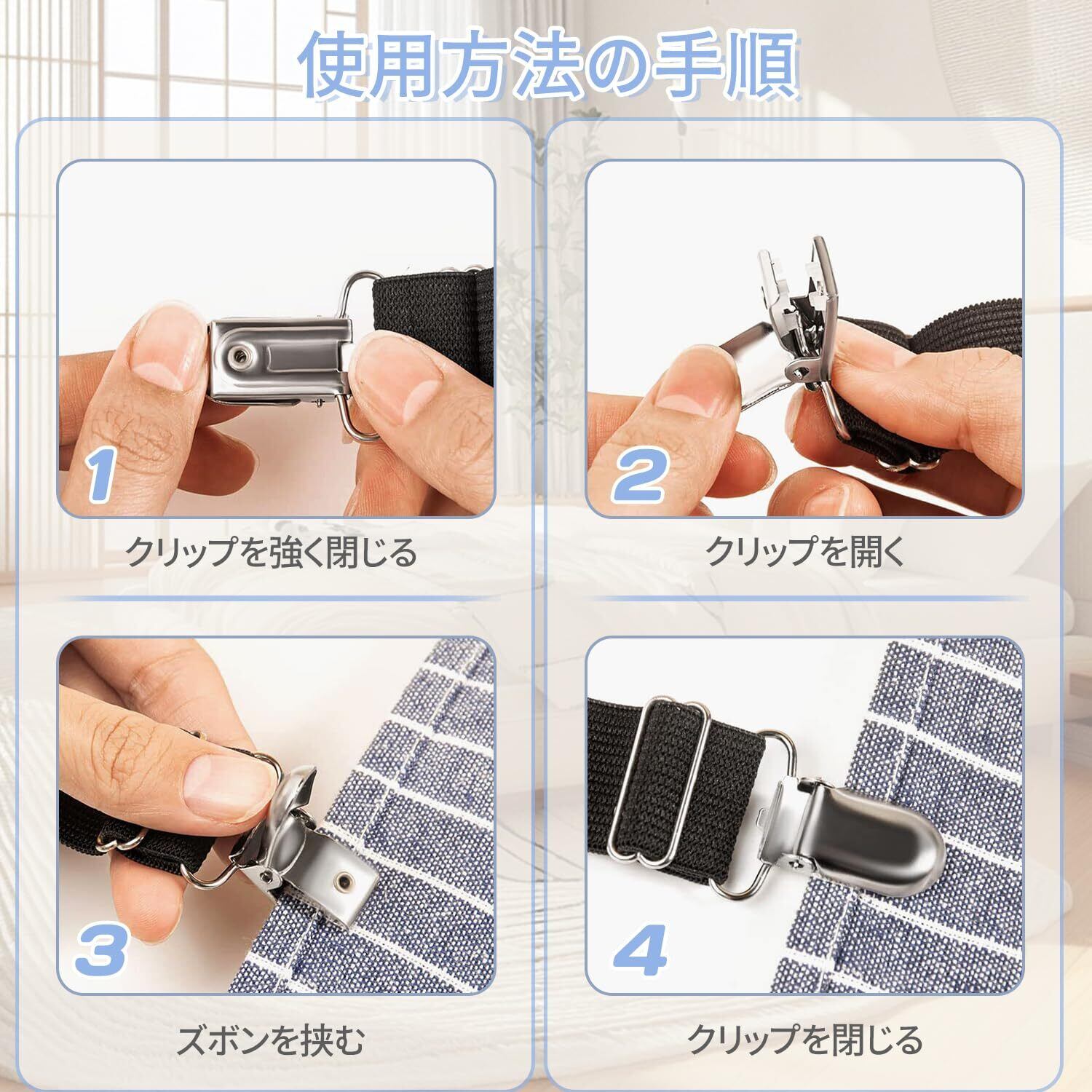 使用方法の手順

1

クリップを強く閉じる

2

クリップを開く

3

ズボンを挟む

4

クリップを閉じる