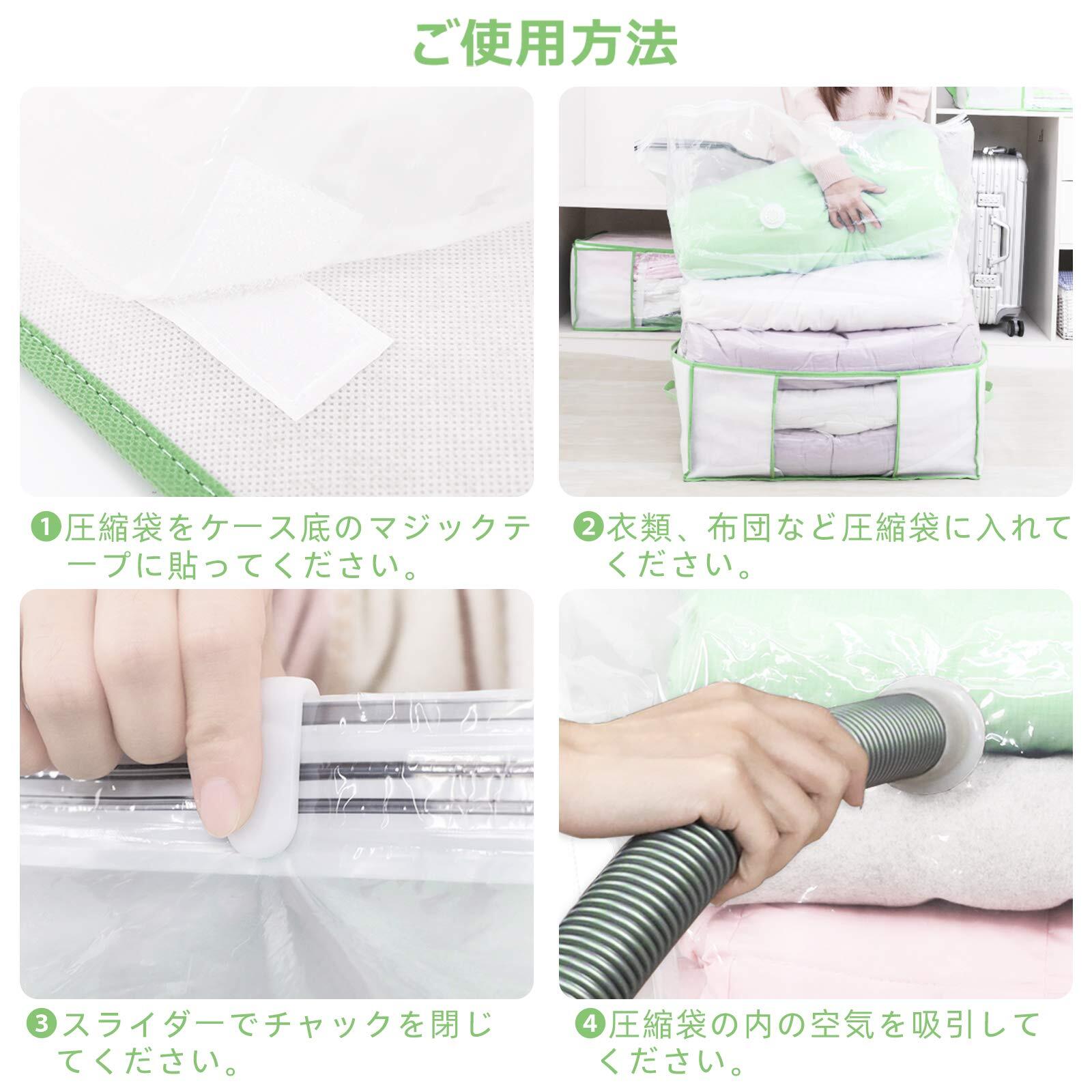 ご使用方法

❶圧縮袋をケース底のマジックテープに貼ってください。

❷衣類、布団など圧縮袋に入れてください。

❸スライダーでチャックを閉じてください。

❹圧縮袋の内の空気を吸引してください。